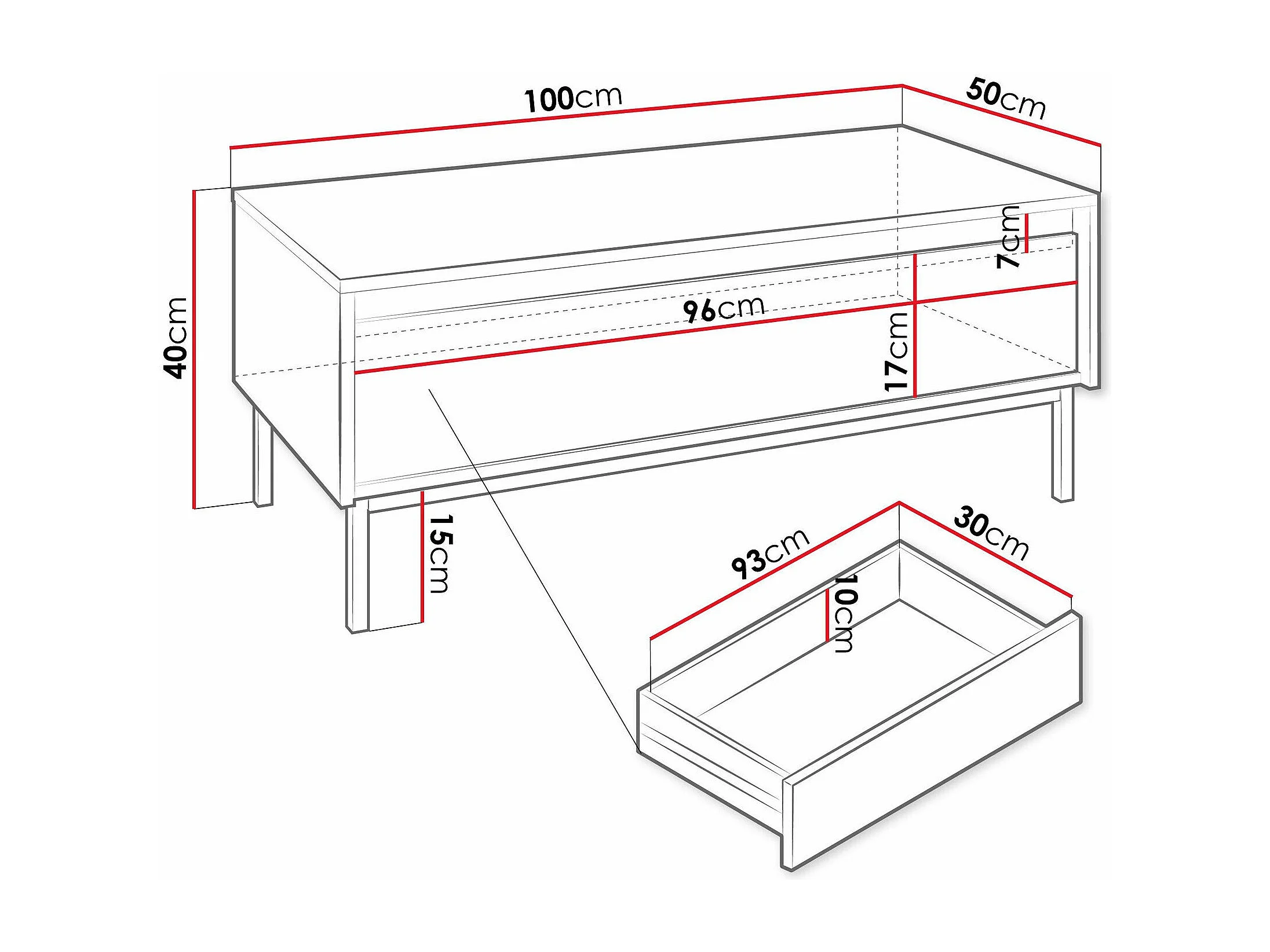 100cm
50cm
40cm
7cm
96cm
17cm
15cm
93cm
30cm
10cm