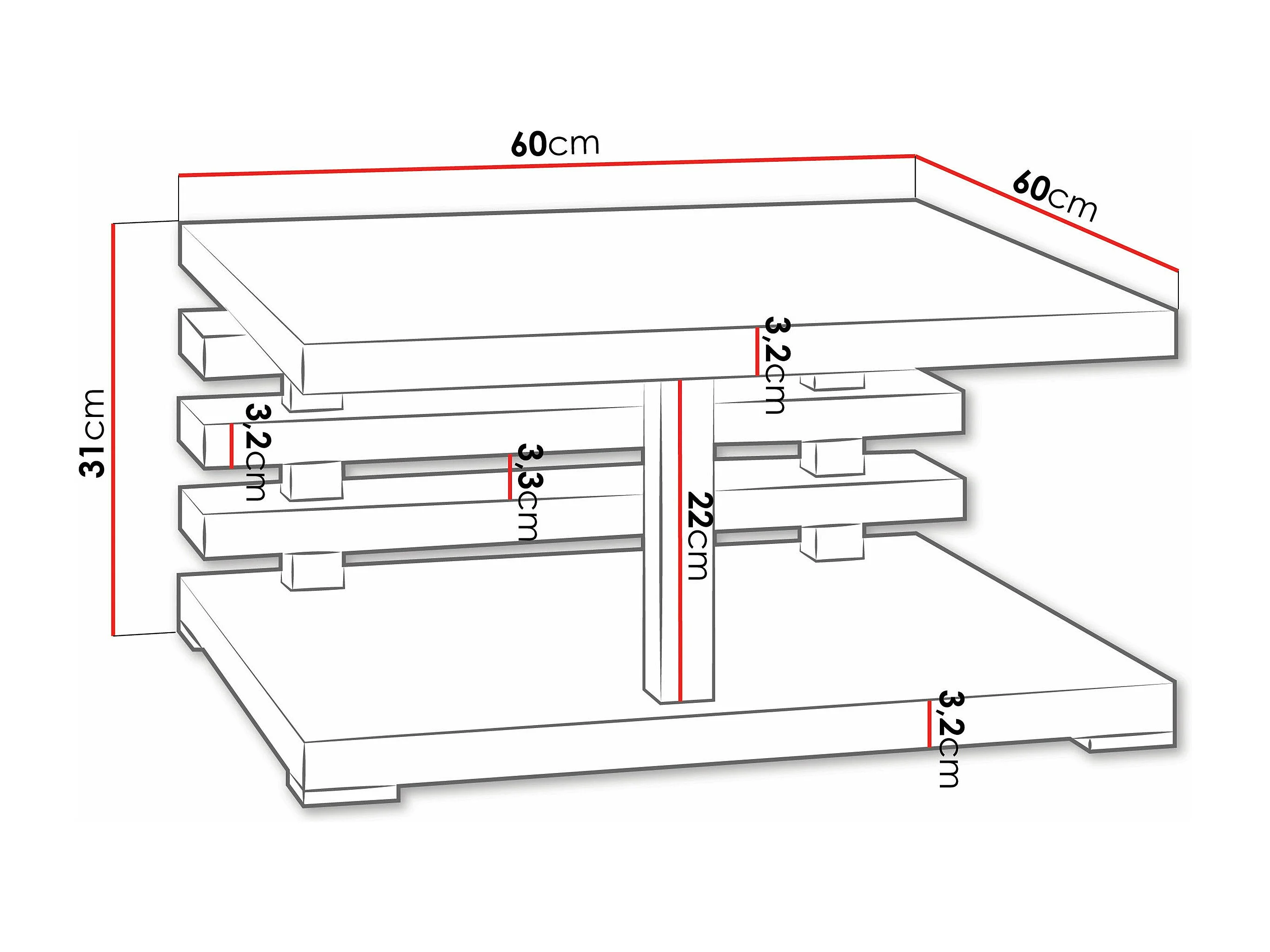 60cm
60cm
31cm
3,2cm
3,2cm
3,3cm
22cm
3,2cm