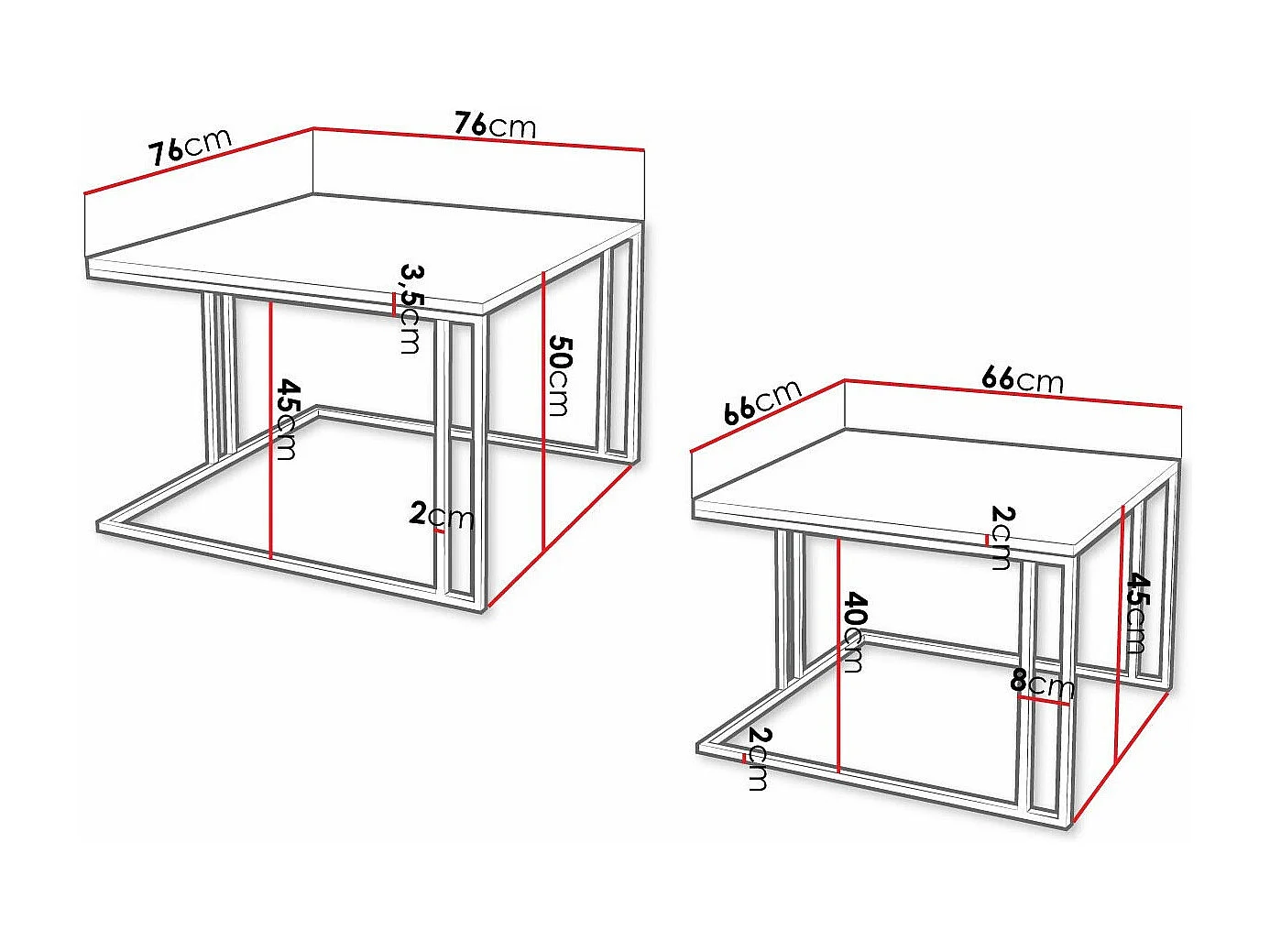 76cm
76cm
3,5cm
50cm
45cm
2cm
66cm
66cm
2cm
45cm
40cm
8cm
2cm