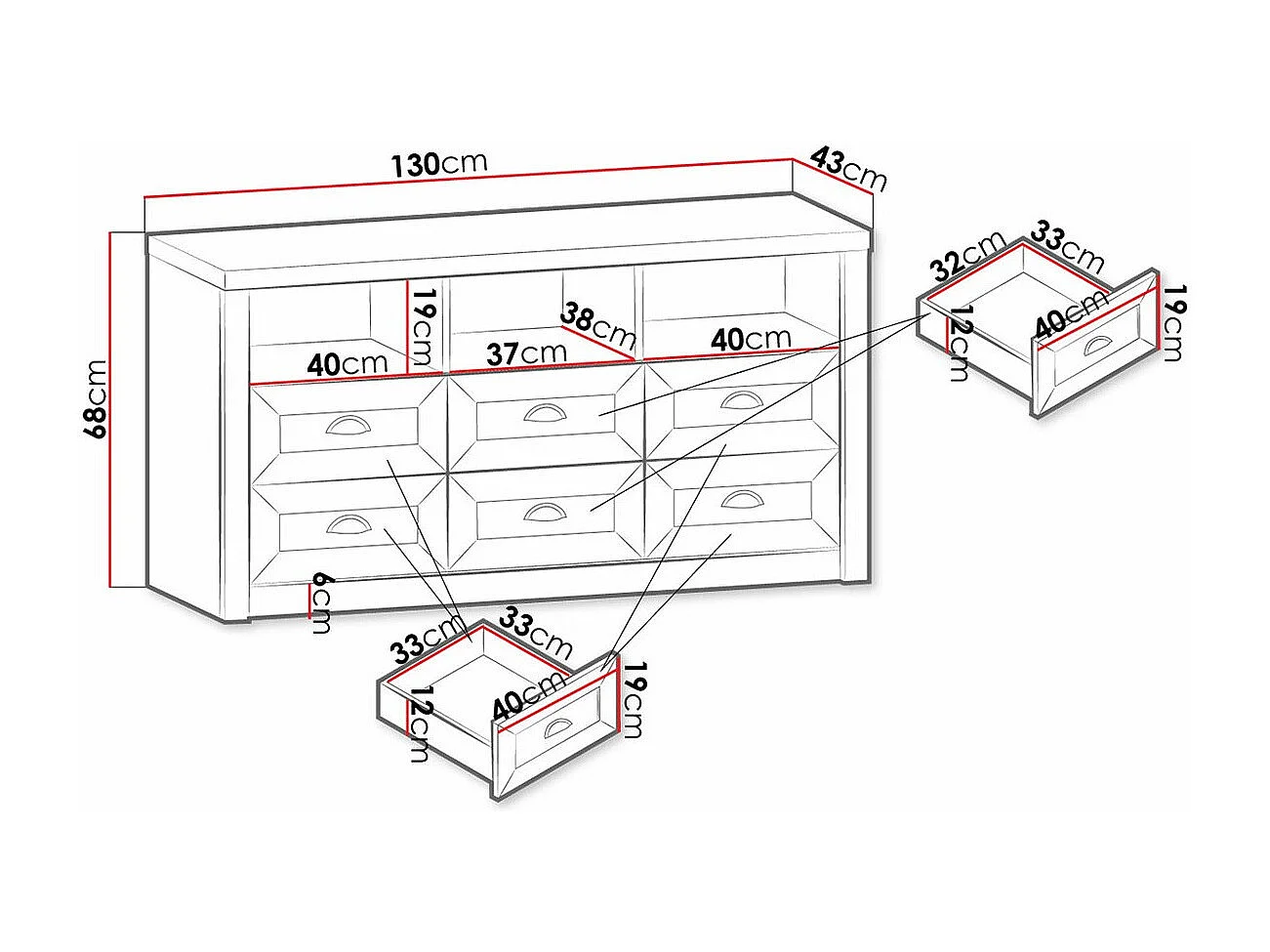 130cm
43cm
68cm
19cm
38cm
40cm
37cm
40cm
6cm
32cm
33cm
12cm
40cm
19cm
33cm
33cm
12cm
40cm
19cm