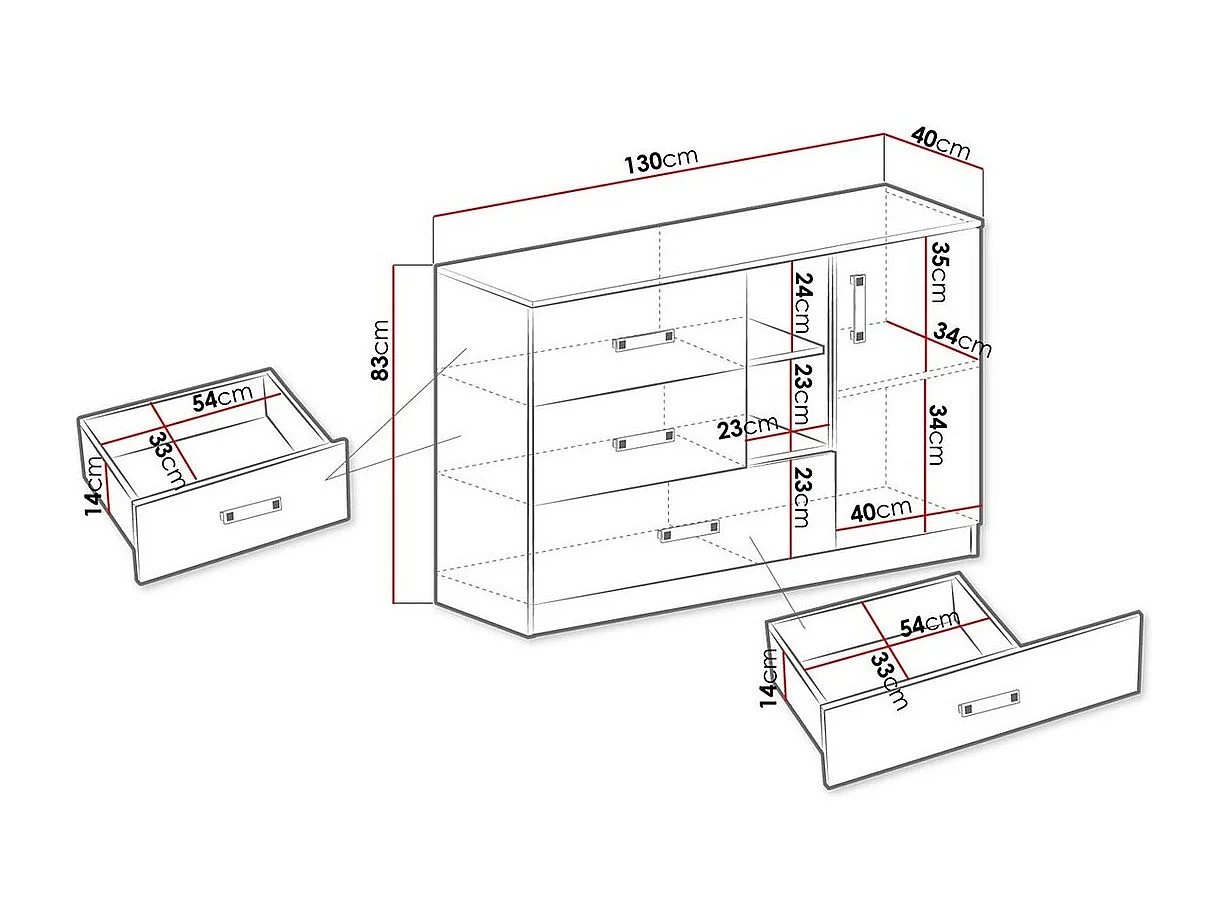 130cm
40cm
83cm
24cm
35cm
34cm
23cm
23cm
34cm
23cm
40cm
54cm
33cm
14cm
54cm
33cm
14cm