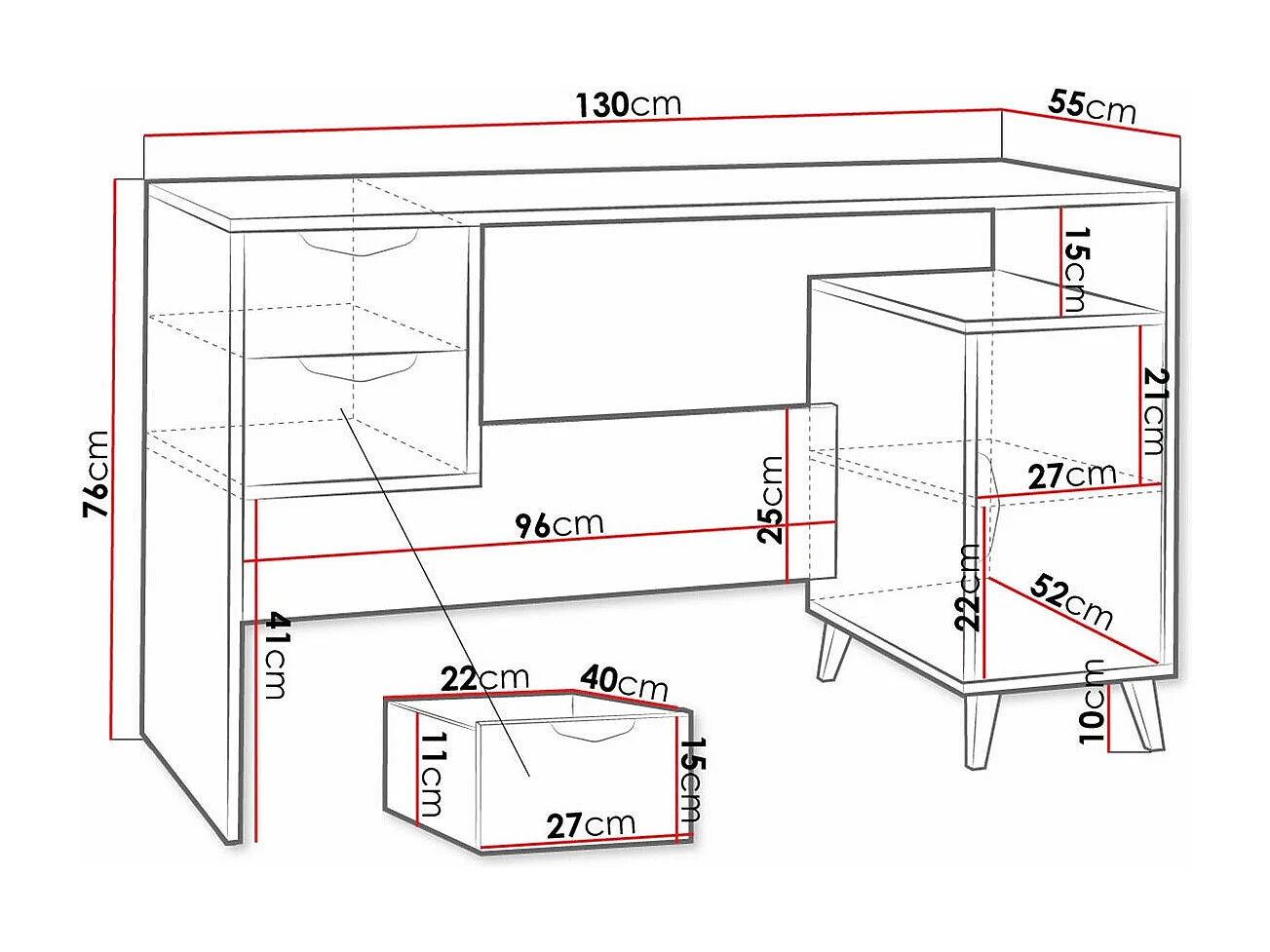 130cm
55cm
76cm
15cm
21cm
27cm
96cm
25cm
22cm
52cm
41cm
10cm
22cm
40cm
11cm
15cm
27cm