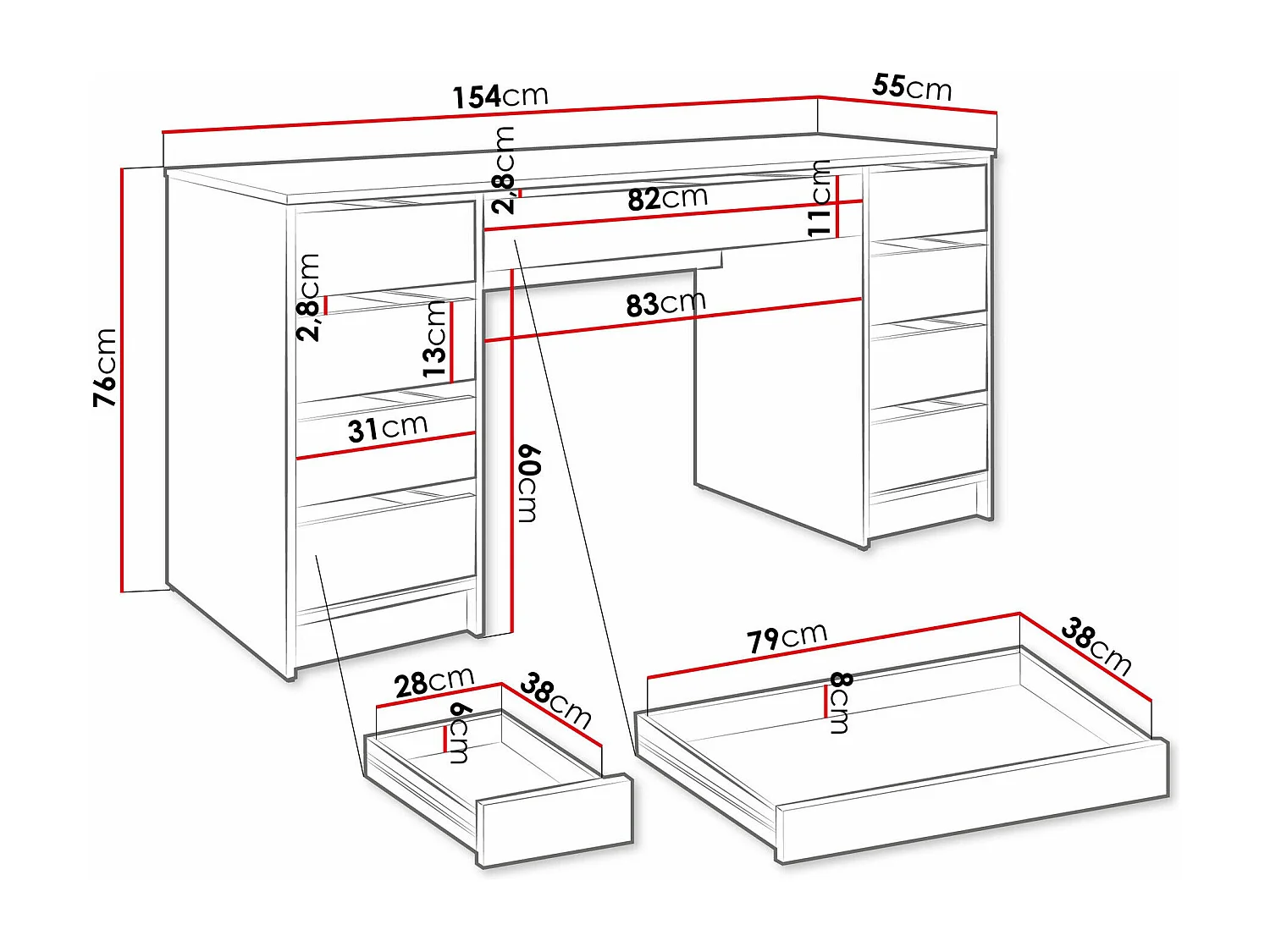 154cm
55cm
76cm
2,8cm
82cm
11cm
2,8cm
13cm
83cm
31cm
60cm
28cm
38cm
6cm
79cm
38cm
8cm