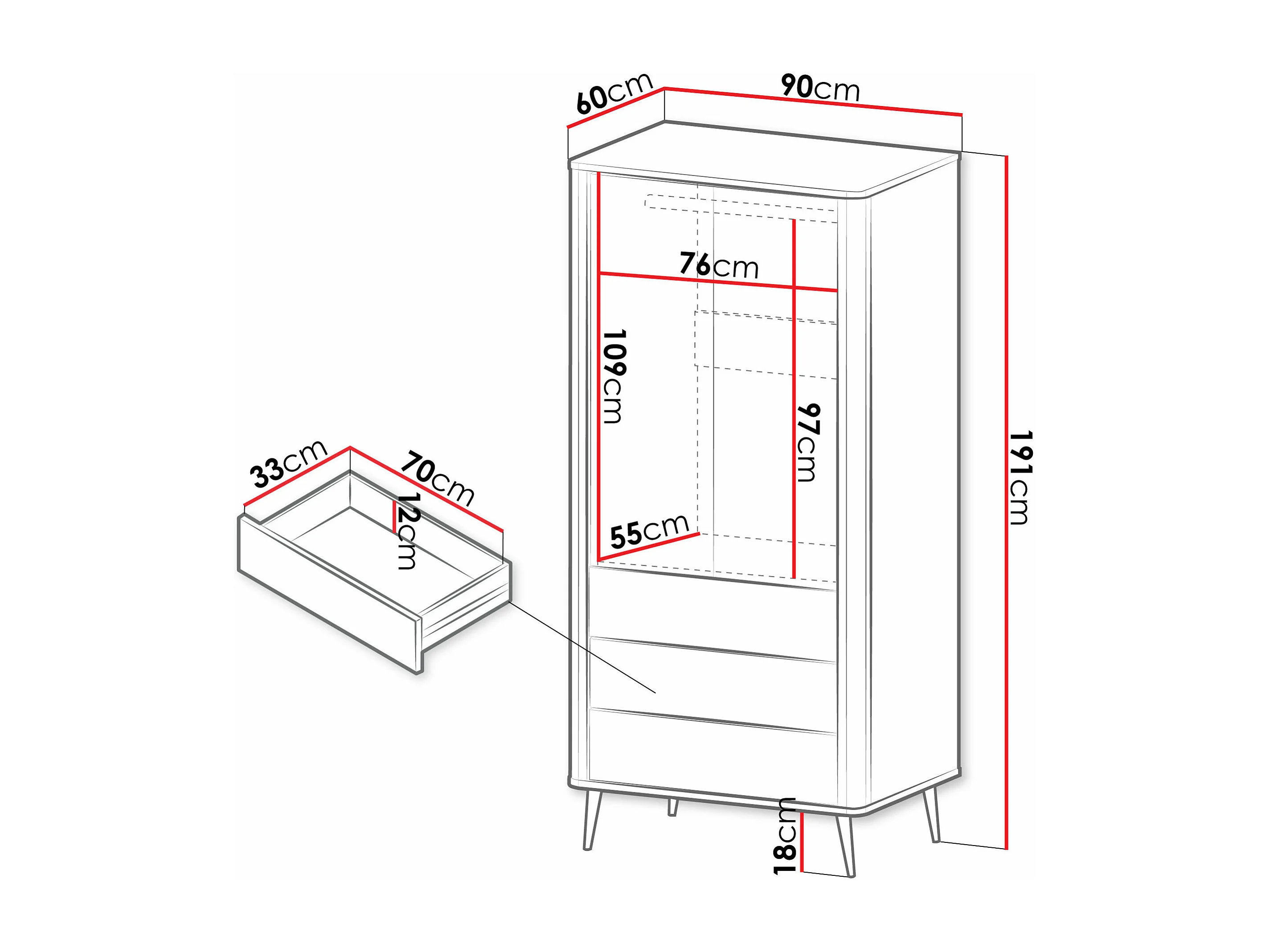 60cm
90cm
76cm
109cm
97cm
191cm
55cm
33cm
70cm
12cm
18cm