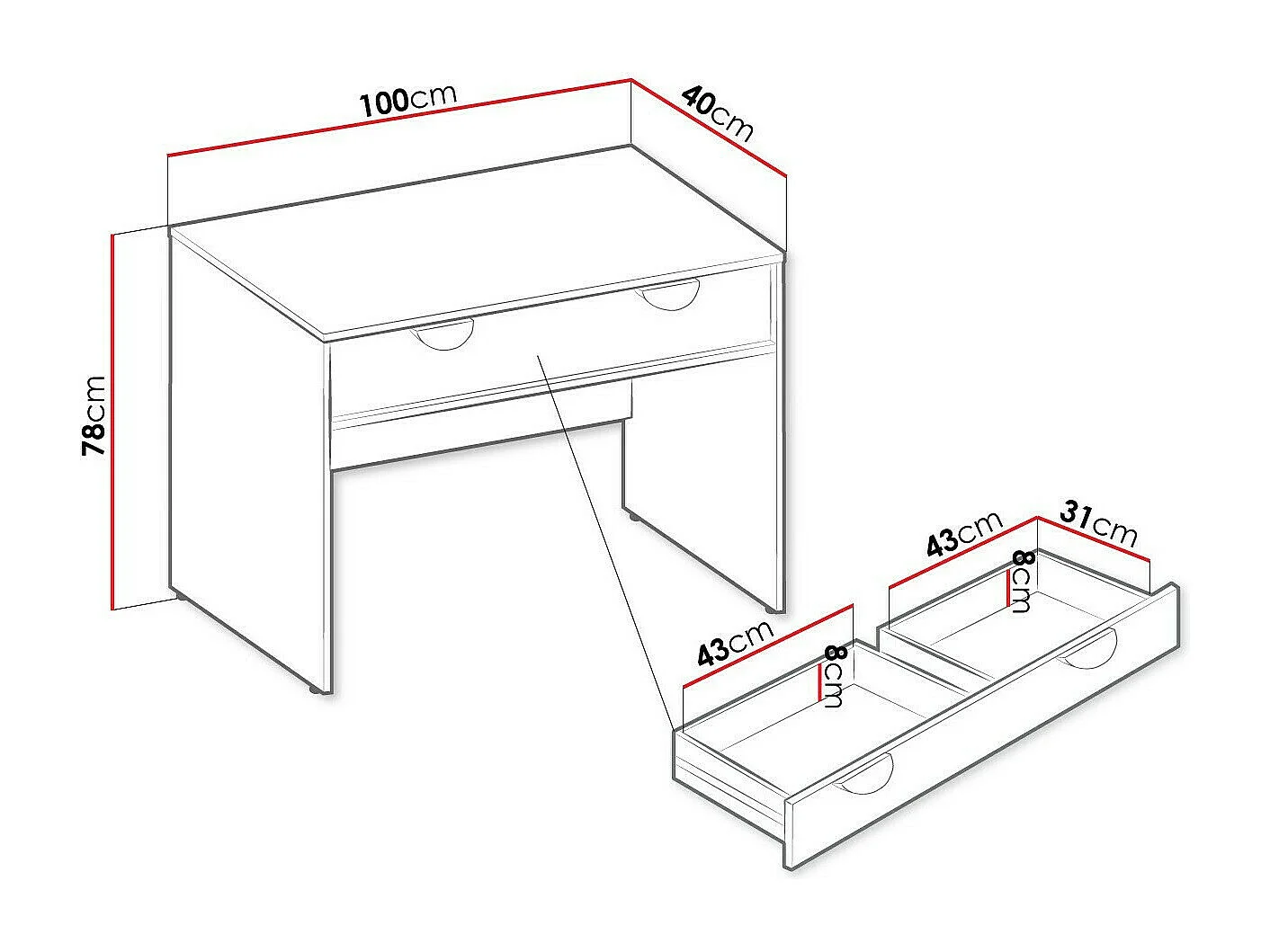 100cm
40cm
78cm
43cm
31cm
8cm
43cm
8cm