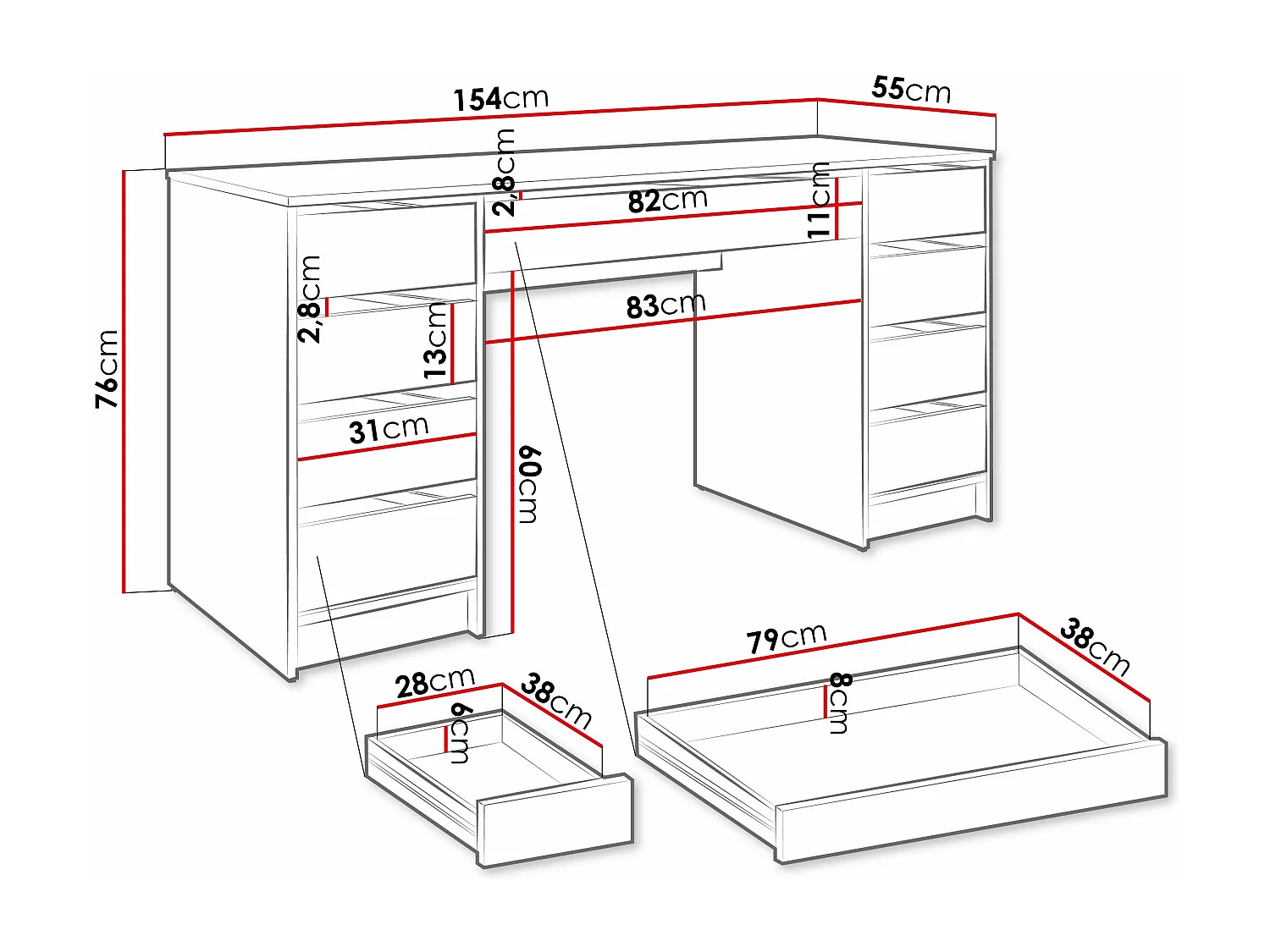 154cm
55cm
76cm
2,8cm
82cm
11cm
2,8cm
13cm
83cm
31cm
60cm
28cm
38cm
6cm
79cm
38cm
8cm