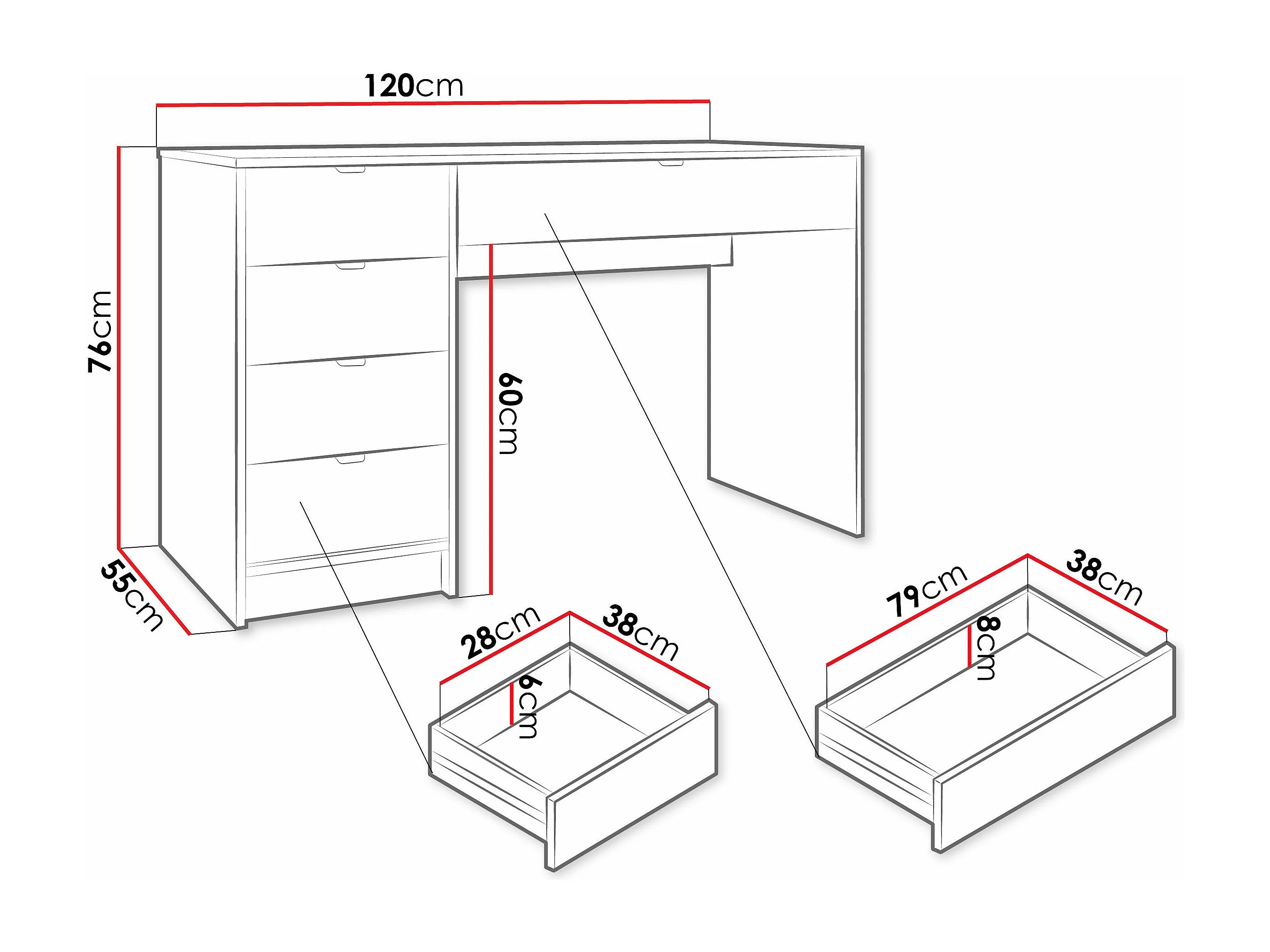 120cm

76cm

60cm

55cm

28cm

38cm

6cm

79cm

38cm

8cm