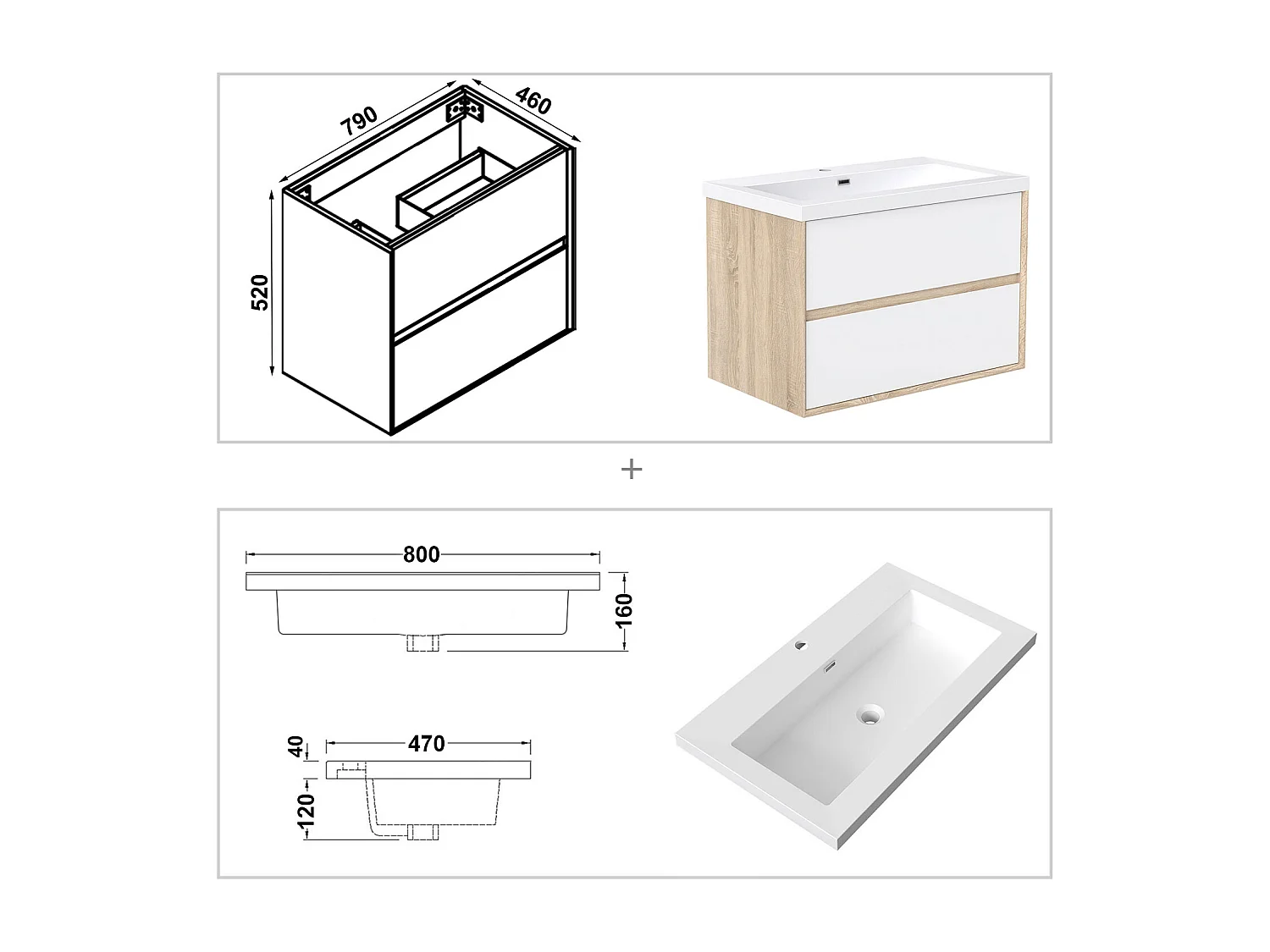 790
460
520
+
800
160
40
470
120