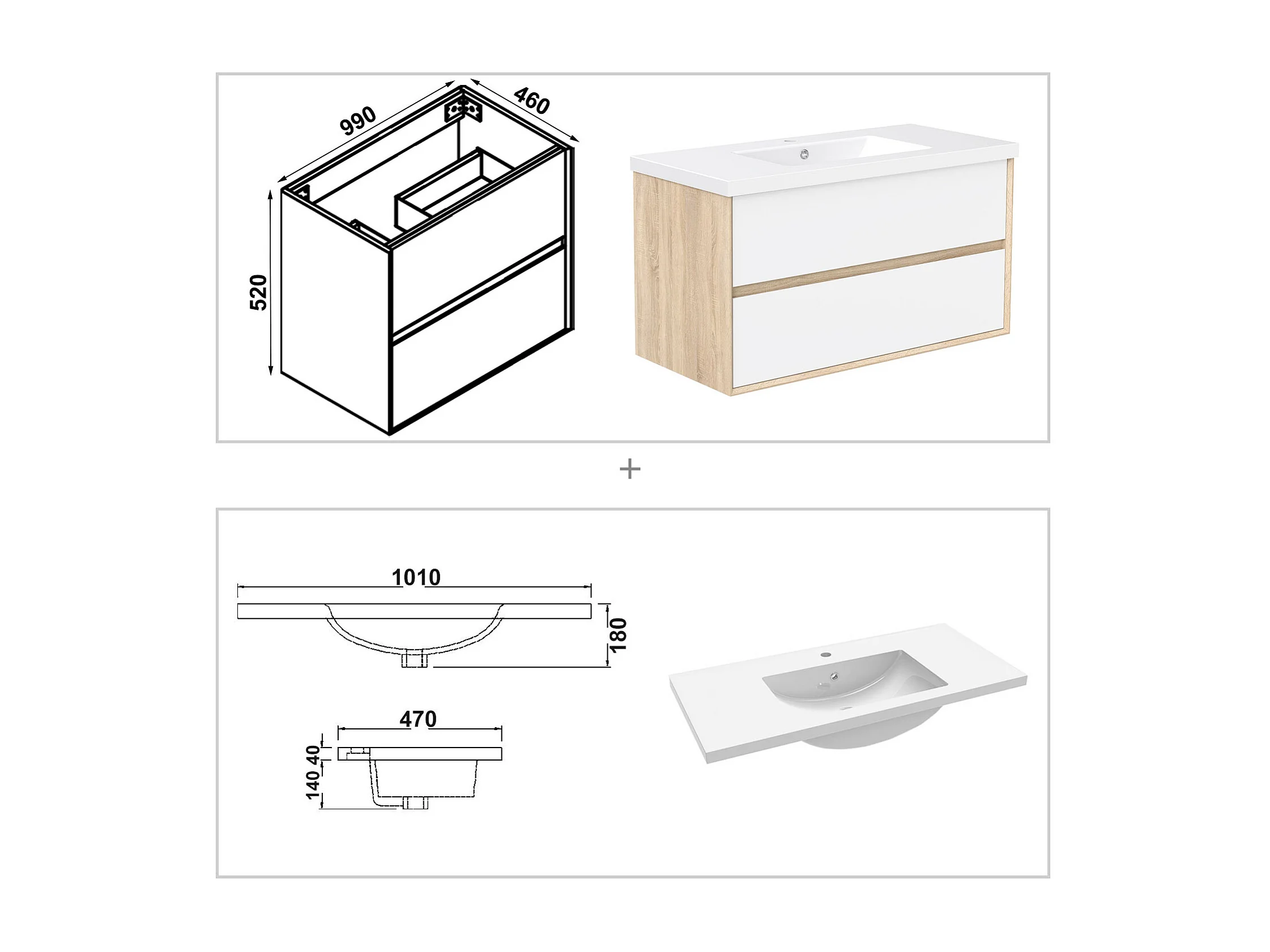 990
460
520
+
1010
180
470
40
140