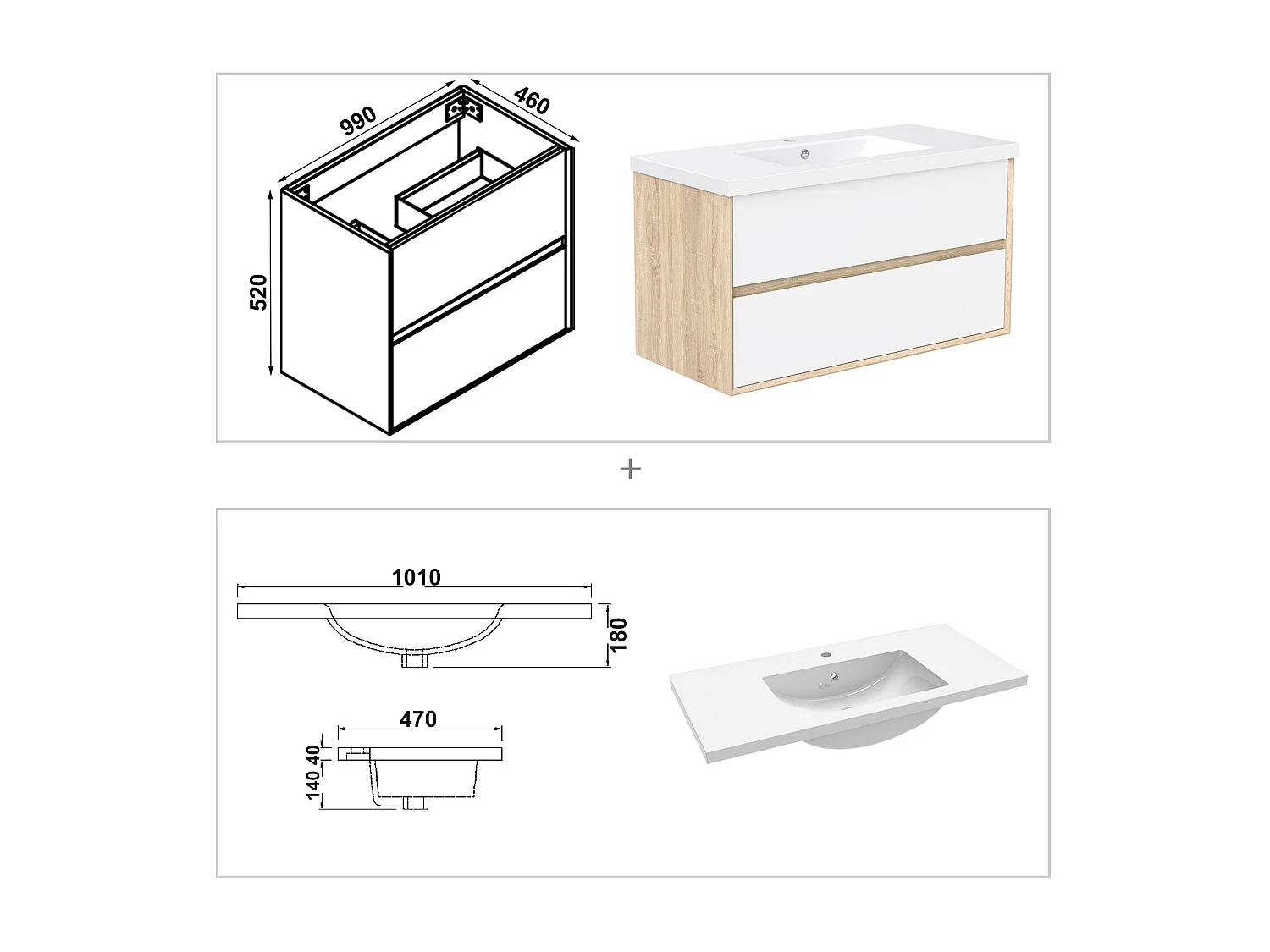 990
460
520

+

1010
180
470
40
140