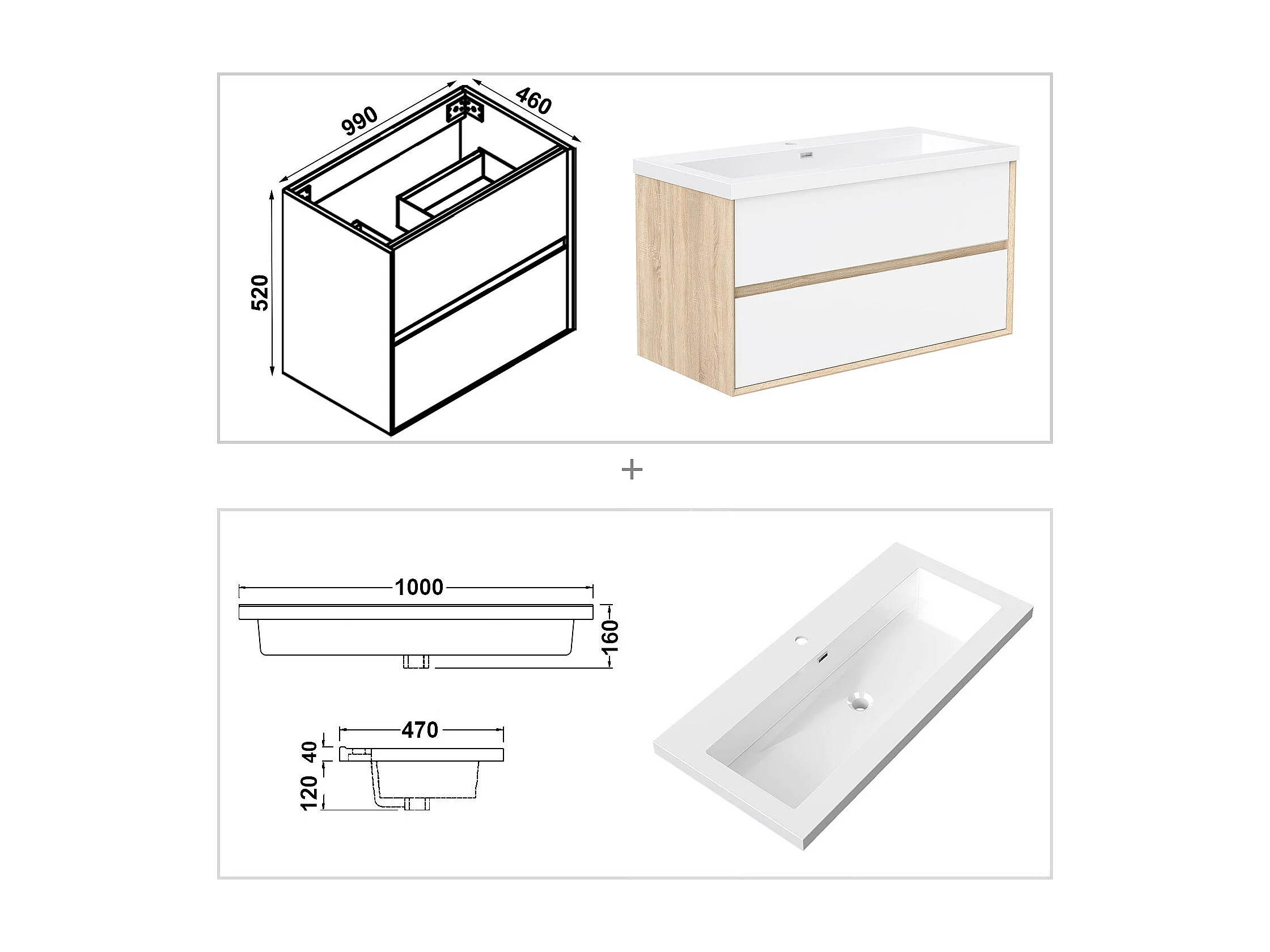 990
460
520

+

1000
160
470
40
120