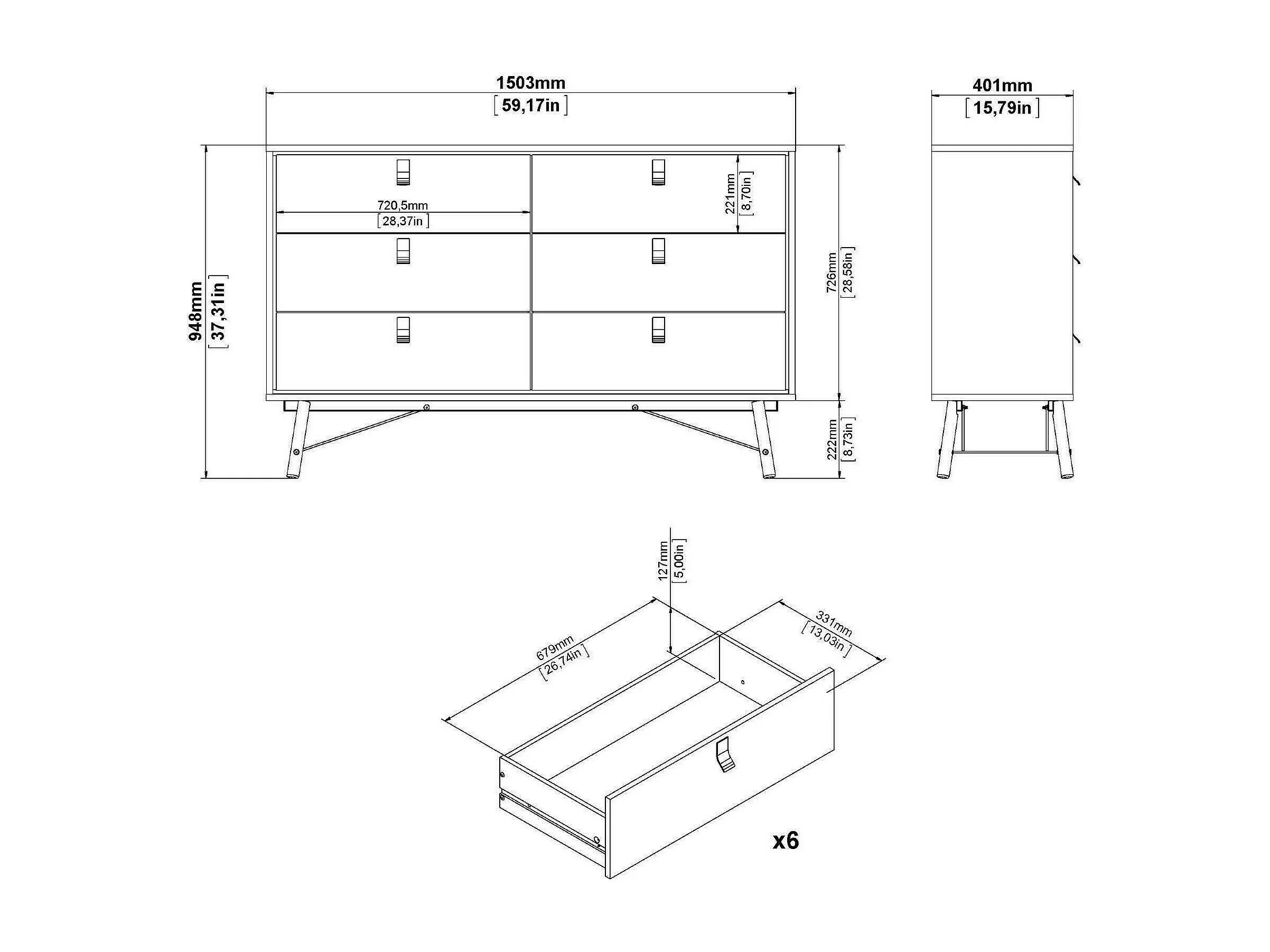 1503mm
[59,17in]

401mm
[15,79in]

948mm
[37,31in]

720,5mm
[28,37in]

221mm
[8,70in]

726mm
[28,58in]

222mm
[8,73in]

127mm
[5,00in]

679mm
[26,74in]

331mm
[13,03in]

x6