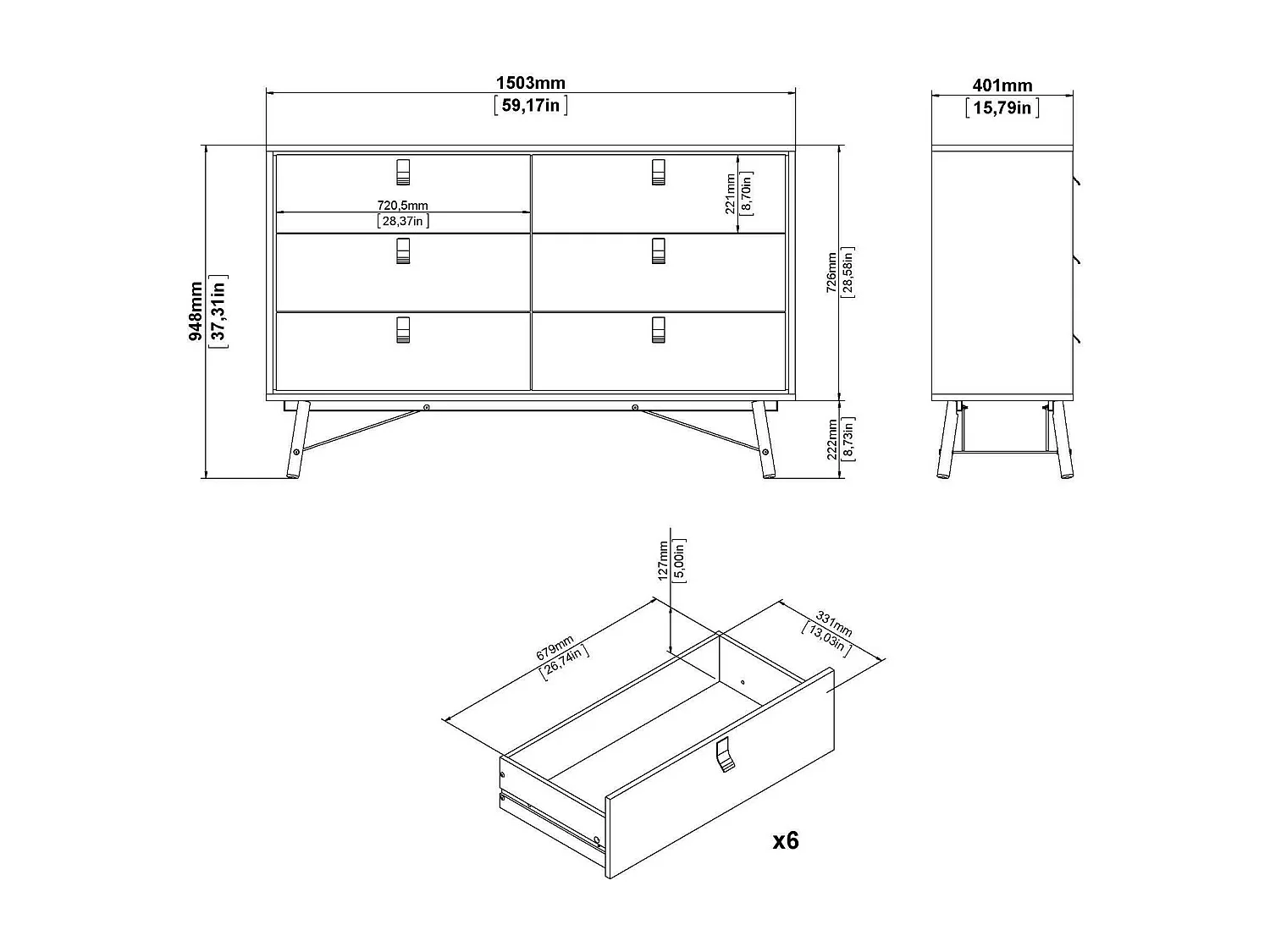 1503mm
[59,17in]

401mm
[15,79in]

948mm
[37,31in]

720,5mm
[28,37in]

221mm
[8,70in]

726mm
[28,58in]

222mm
[8,73in]

127mm
[5,00in]

679mm
[26,74in]

331mm
[13,03in]

x6