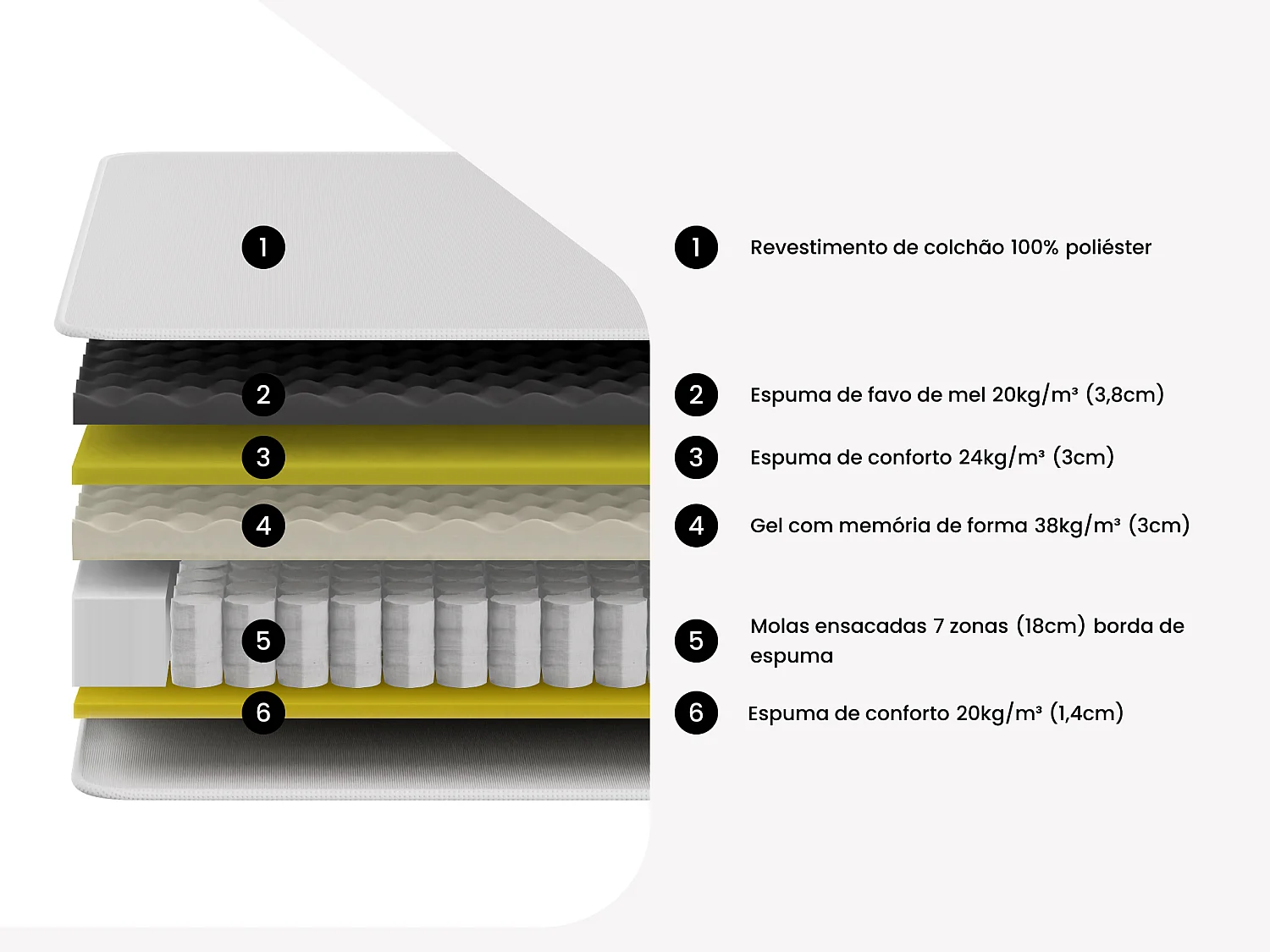 1

2

3

4

5

6

1 Revestimento de colchão 100% poliéster

2 Espuma de favo de mel 20kg/m³ (3,8cm)

3 Espuma de conforto 24kg/m³ (3cm)

4 Gel com memória de forma 38kg/m³ (3cm)

5 Molas ensacadas 7 zonas (18cm) borda de espuma

6 Espuma de conforto 20kg/m³ (1,4cm)