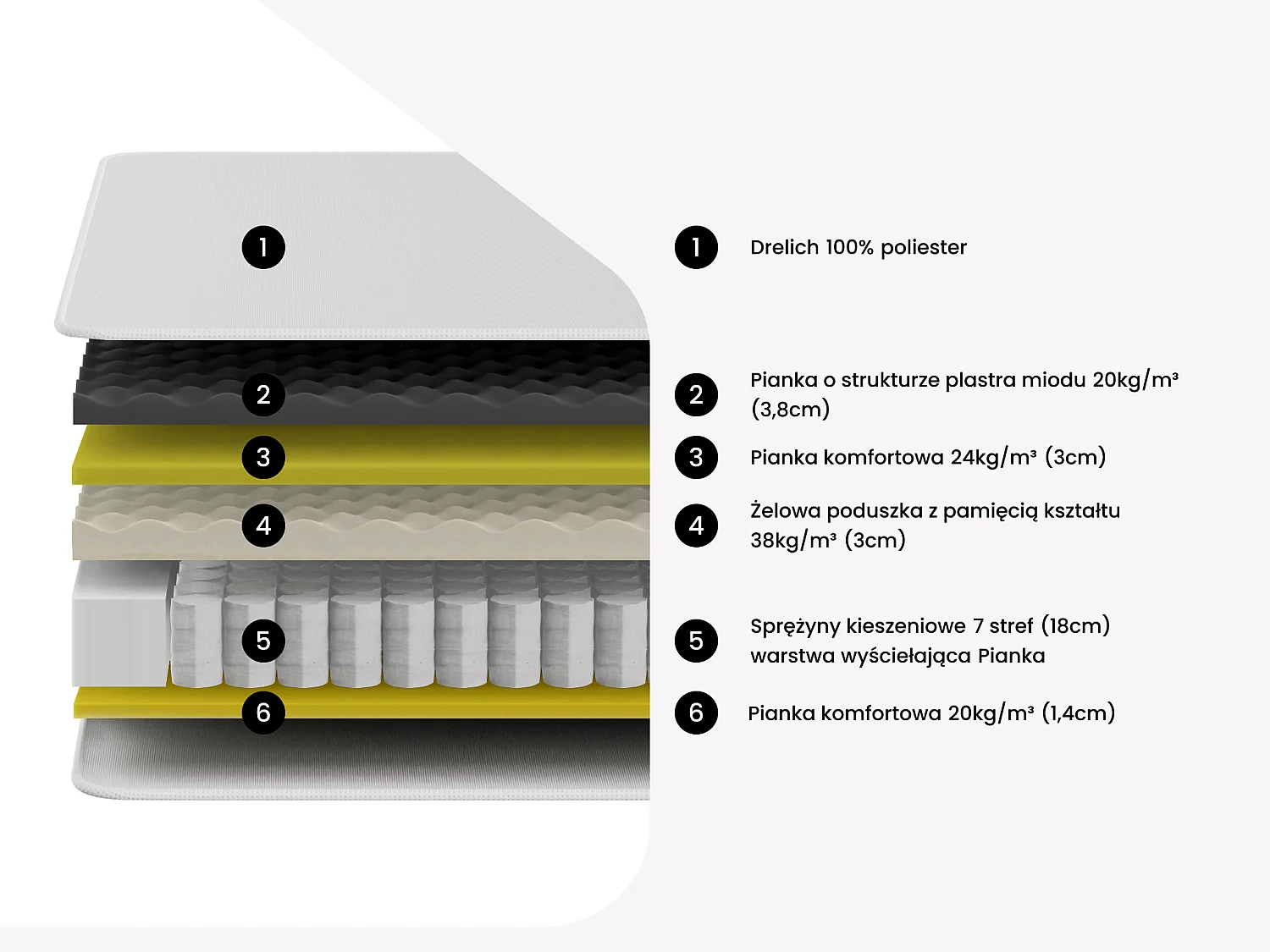 1
2
3
4
5
6

1 Drelich 100% poliester

2 Pianka o strukturze plastra miodu 20kg/m³ (3,8cm)

3 Pianka komfortowa 24kg/m³ (3cm)

4 Żelowa poduszka z pamięcią kształtu 38kg/m³ (3cm)

5 Sprężyny kieszeniowe 7 stref (18cm) warstwa wyściełająca Pianka

6 Pianka komfortowa 20kg/m³ (1,4cm)