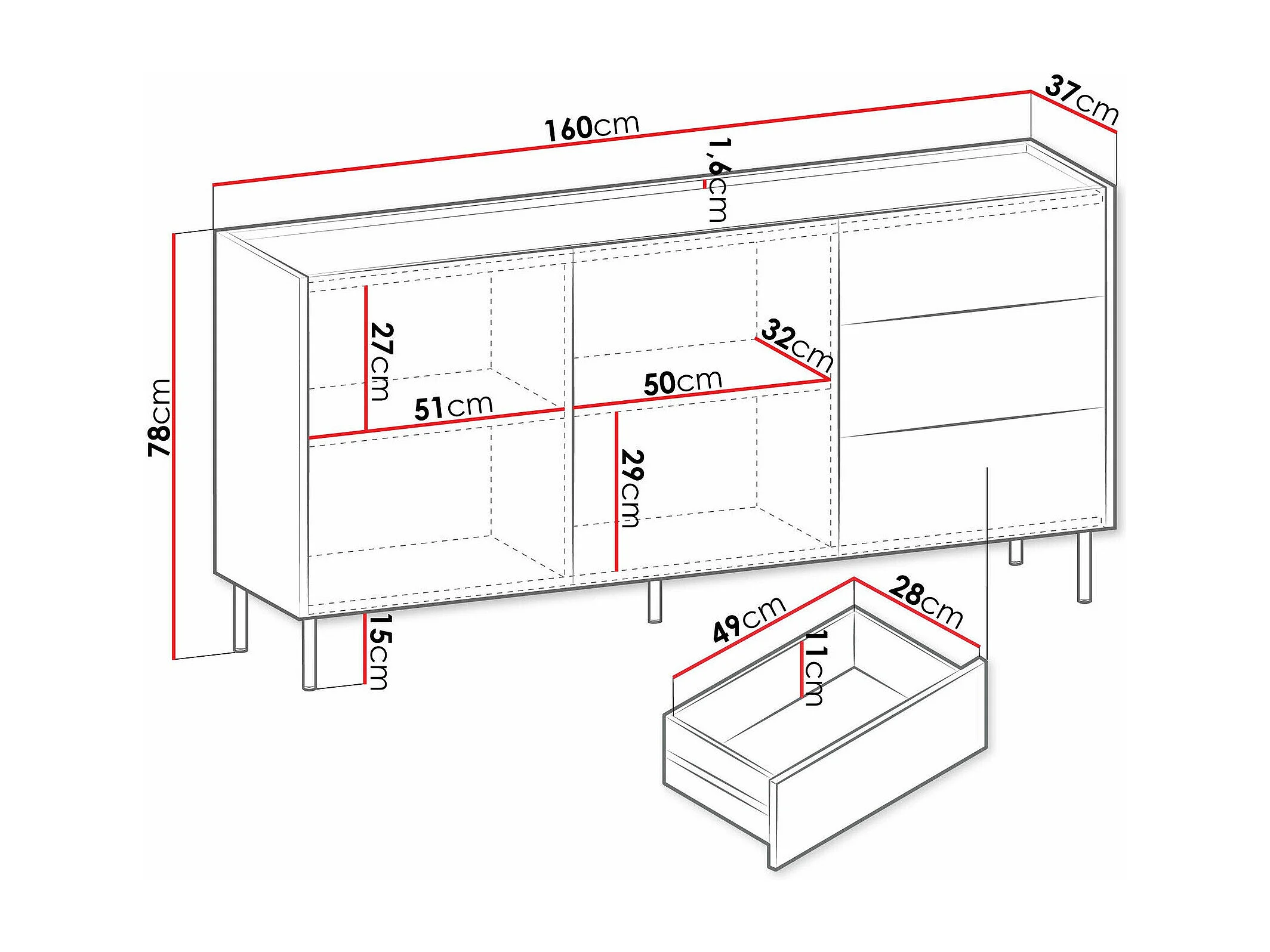 160cm
37cm
1,6cm
78cm
27cm
51cm
32cm
50cm
29cm
15cm
49cm
28cm
11cm