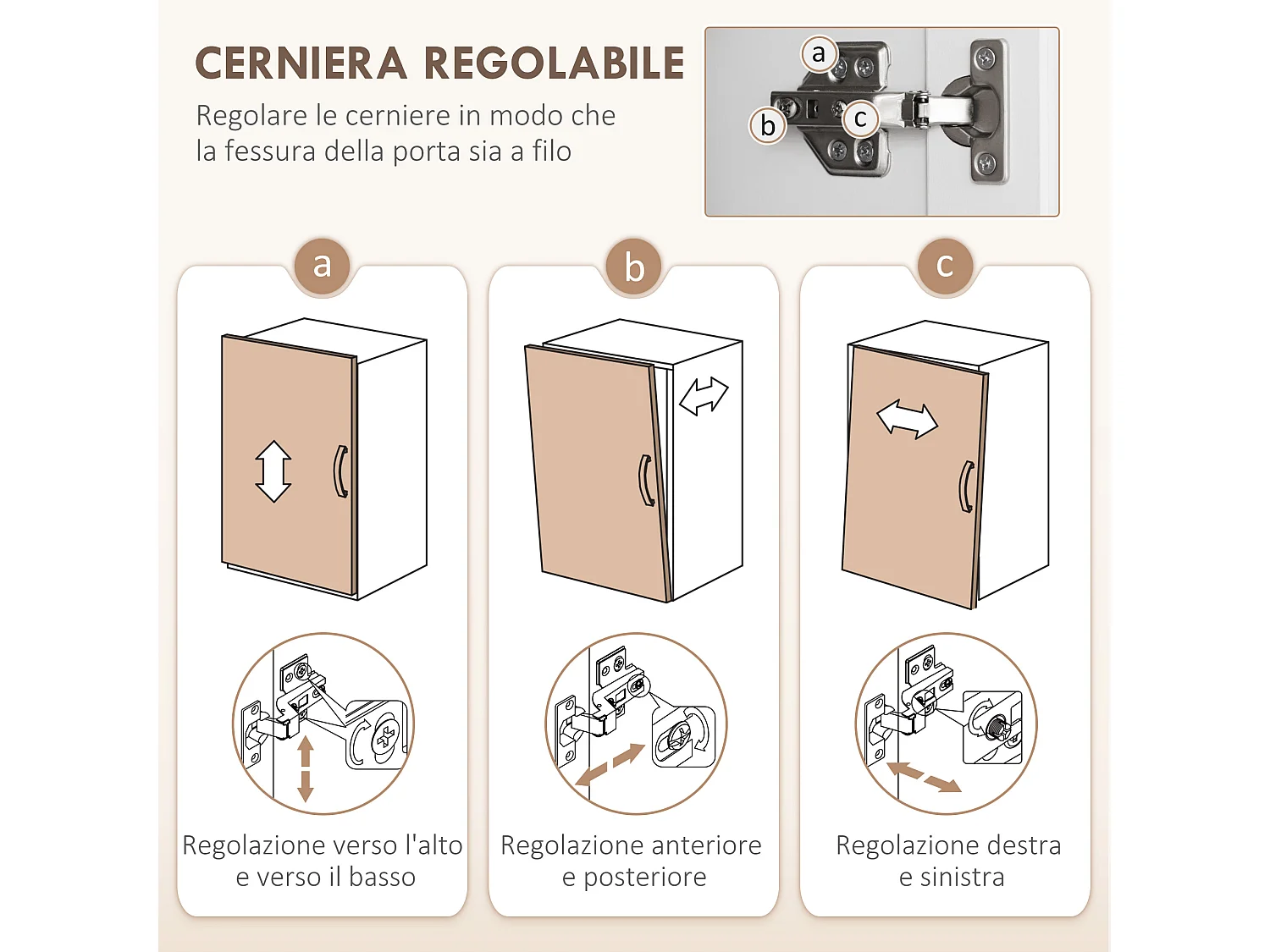 CERNIERA REGOLABILE

Regolare le cerniere in modo che la fessura della porta sia a filo

a

b

c

a

Regolazione verso l'alto e verso il basso

b

Regolazione anteriore e posteriore

c

Regolazione destra e sinistra