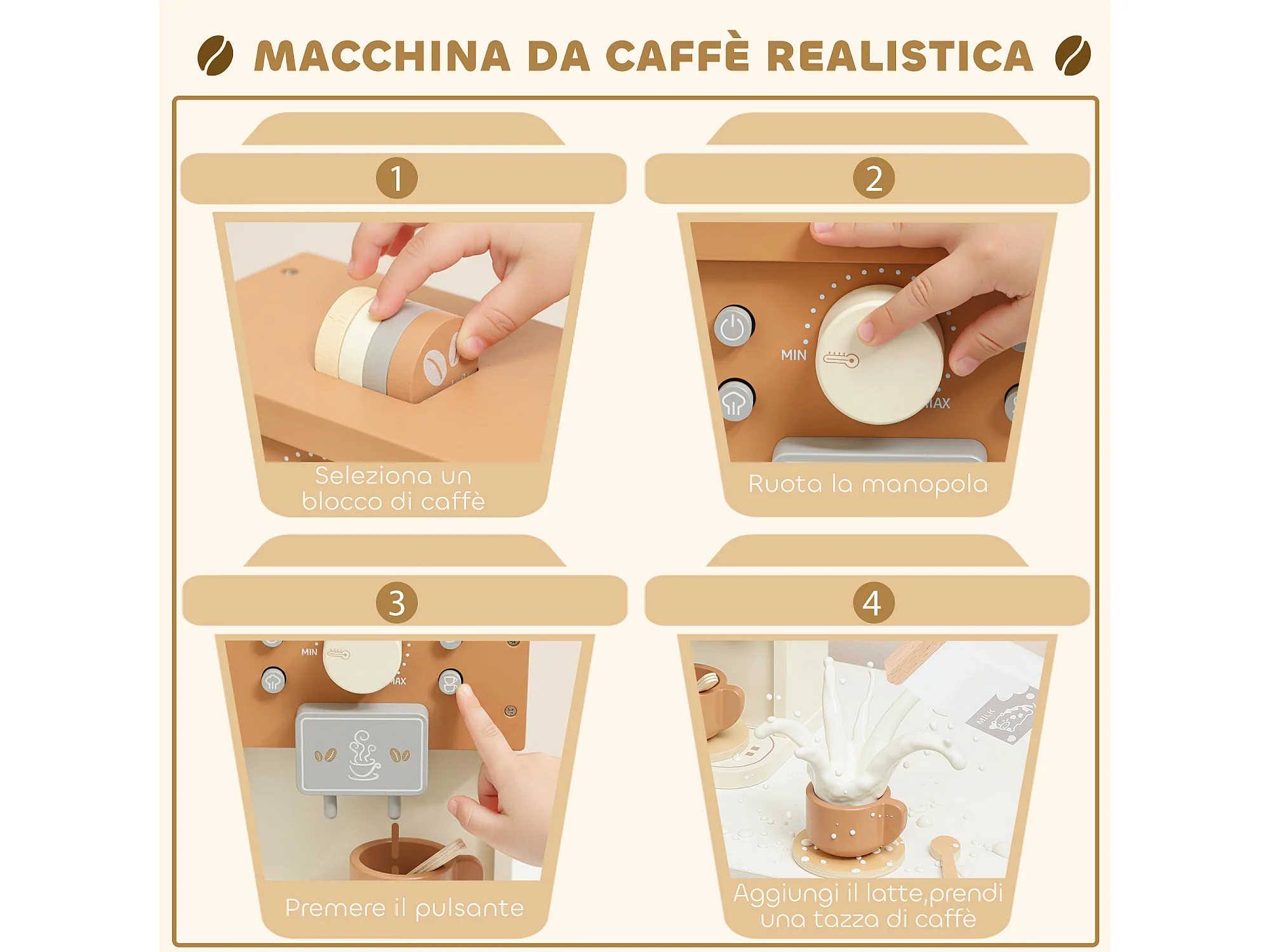 MACCHINA DA CAFFÈ REALISTICA

1

Seleziona un blocco di caffè

2

MIN

MAX

Ruota la manopola

3

MIN

MAX

Premere il pulsante

4

MILK

Aggiungi il latte,prendi una tazza di caffè