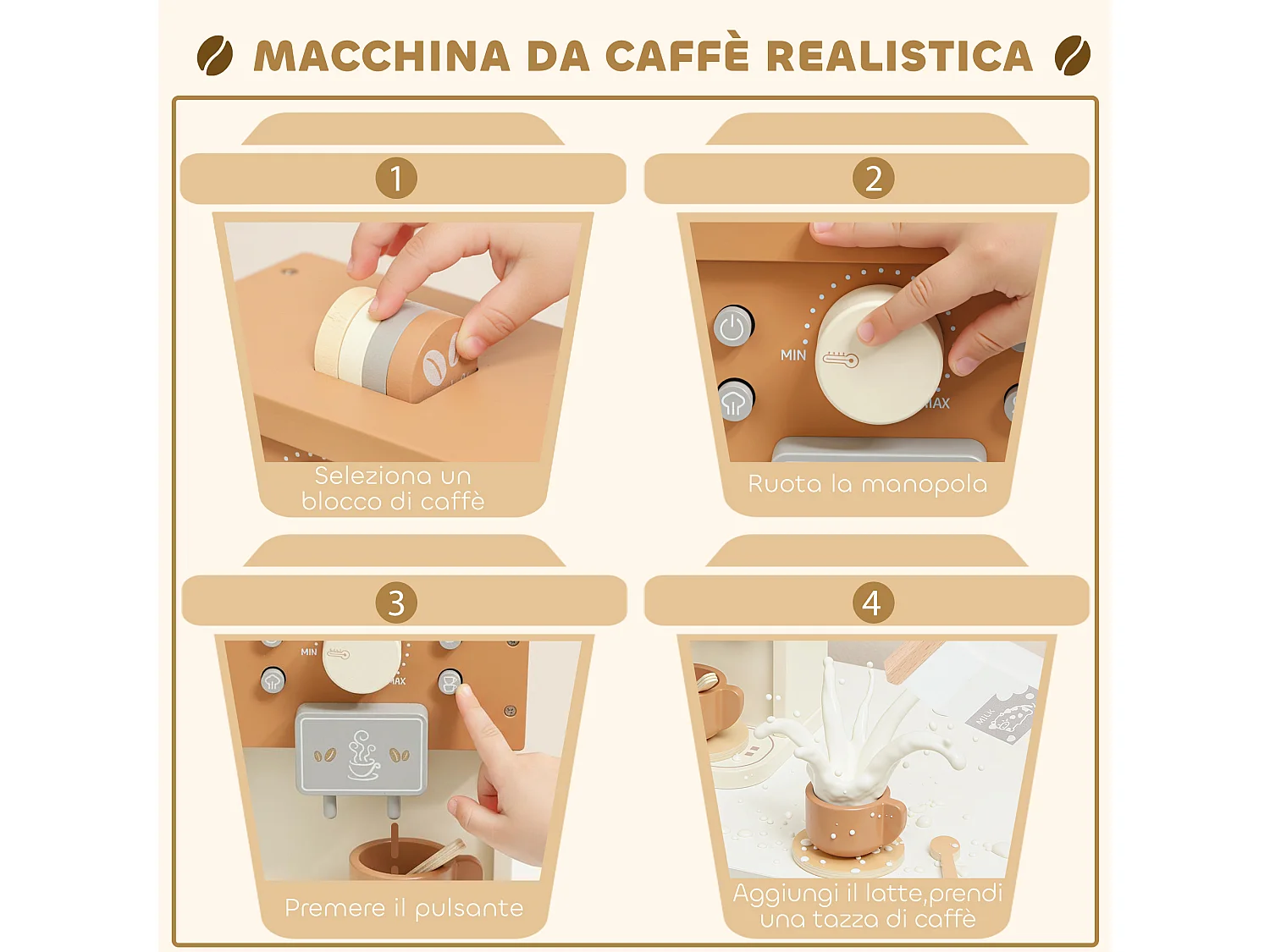 MACCHINA DA CAFFÈ REALISTICA

1

Seleziona un blocco di caffè

2

MIN

MAX

Ruota la manopola

3

MIN

MAX

Premere il pulsante

4

MILK

Aggiungi il latte,prendi una tazza di caffè