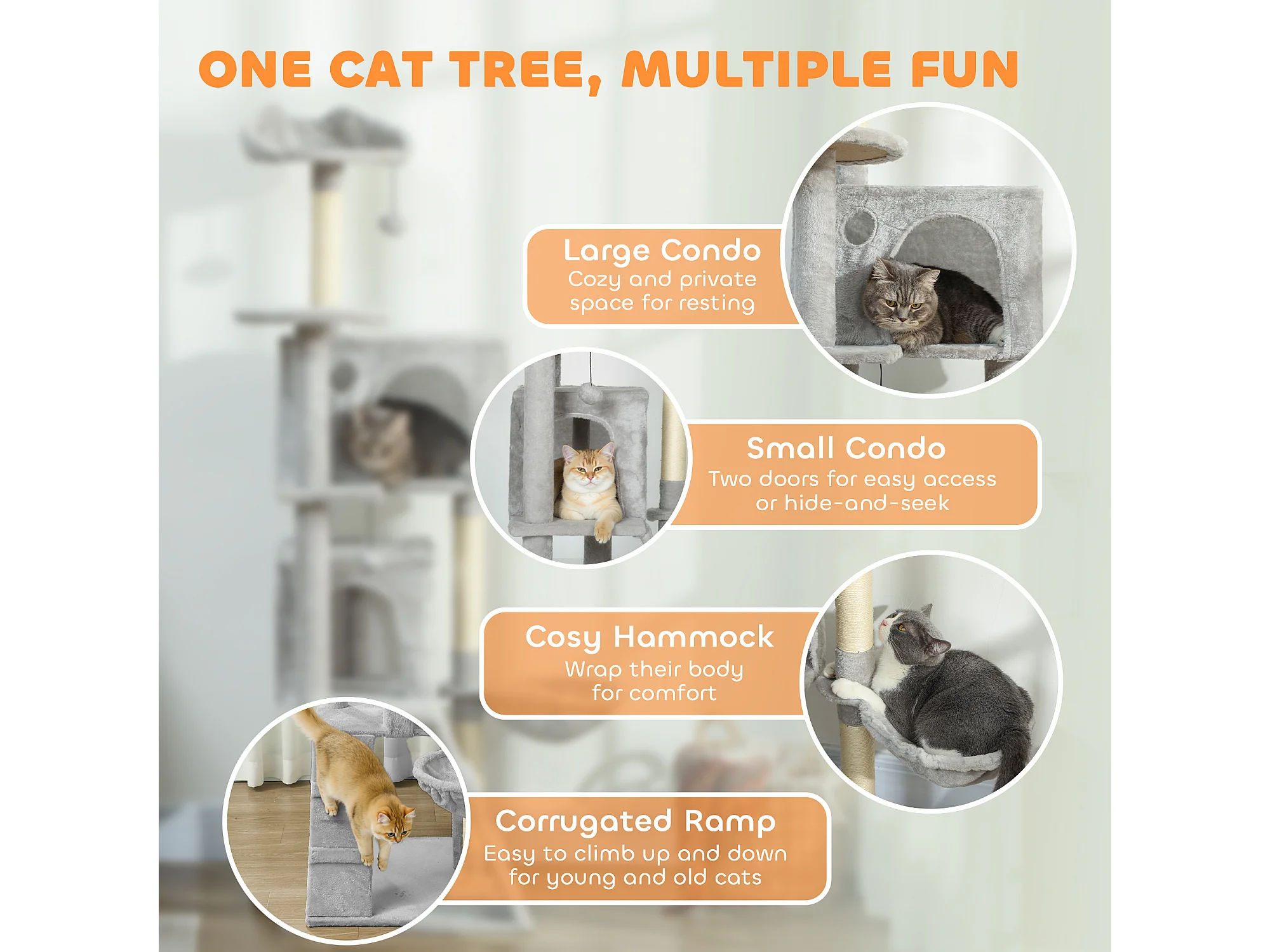 ONE CAT TREE, MULTIPLE FUN

Large Condo
Cozy and private space for resting

Small Condo
Two doors for easy access or hide-and-seek

Cosy Hammock
Wrap their body for comfort

Corrugated Ramp
Easy to climb up and down for young and old cats