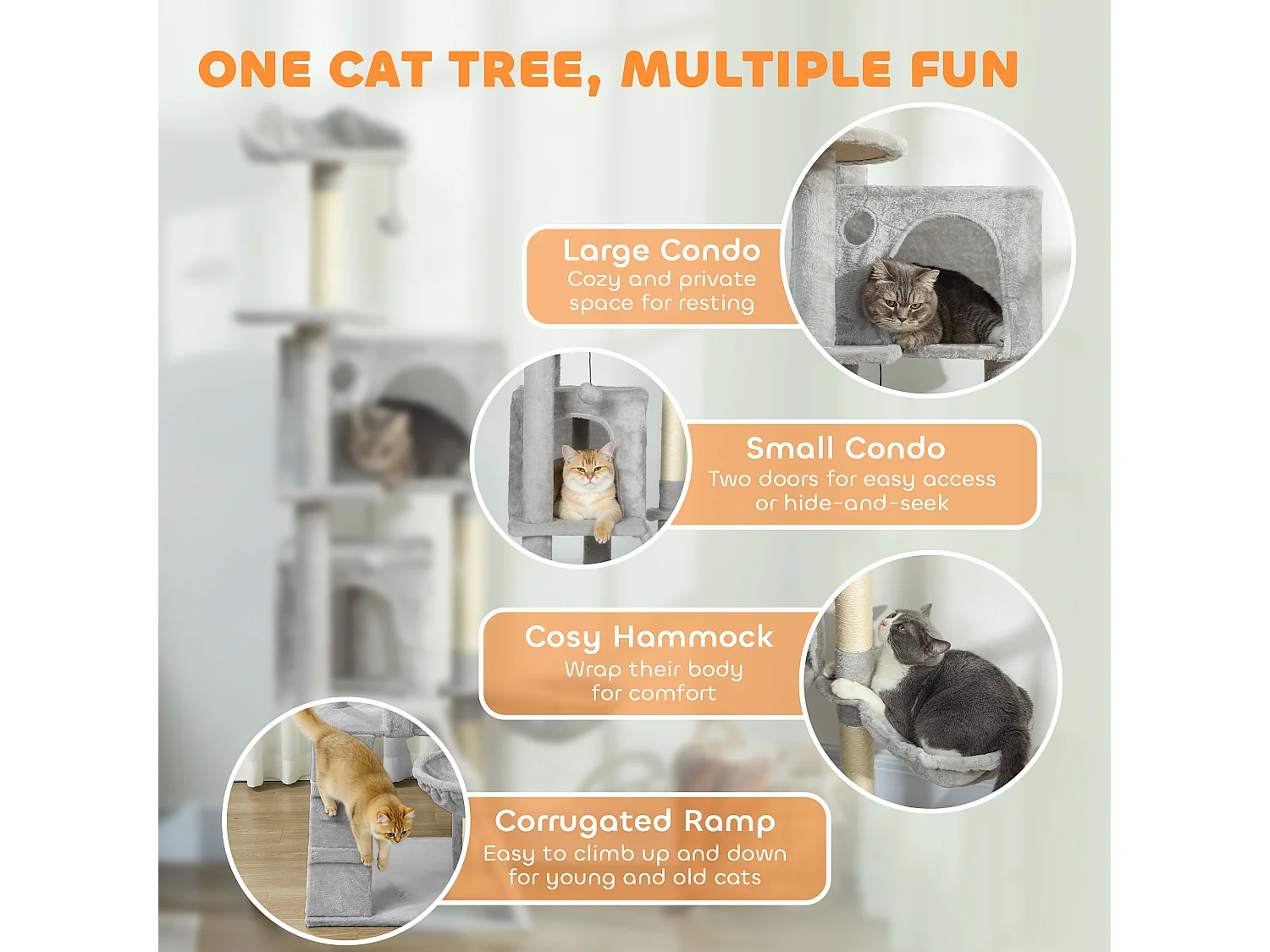 ONE CAT TREE, MULTIPLE FUN

Large Condo
Cozy and private space for resting

Small Condo
Two doors for easy access or hide-and-seek

Cosy Hammock
Wrap their body for comfort

Corrugated Ramp
Easy to climb up and down for young and old cats