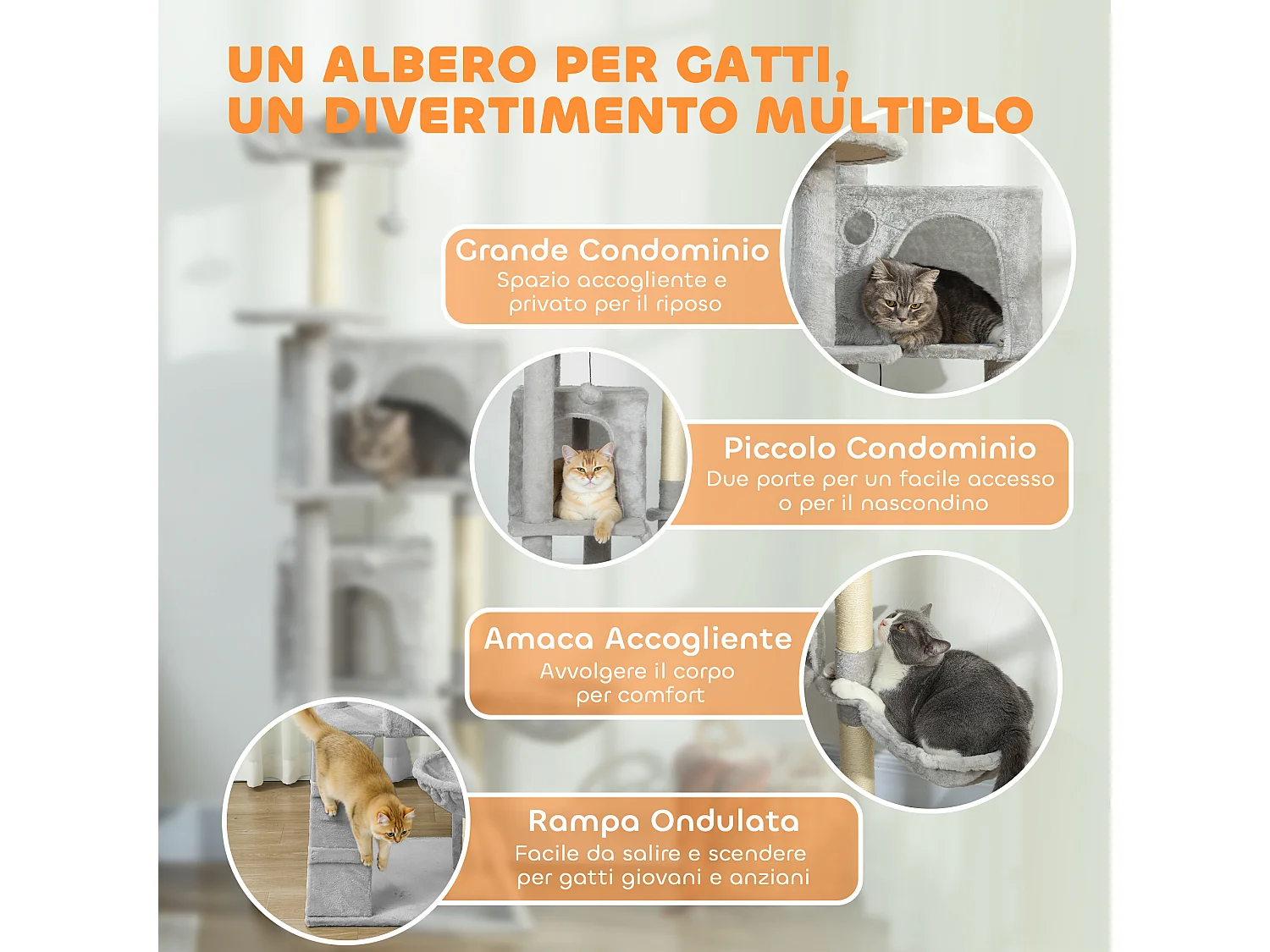 UN ALBERO PER GATTI, UN DIVERTIMENTO MULTIPLO

Grande Condominio
Spazio accogliente e privato per il riposo

Piccolo Condominio
Due porte per un facile accesso o per il nascondino

Amaca Accogliente
Avvolgere il corpo per comfort

Rampa Ondulata
Facile da salire e scendere per gatti giovani e anziani