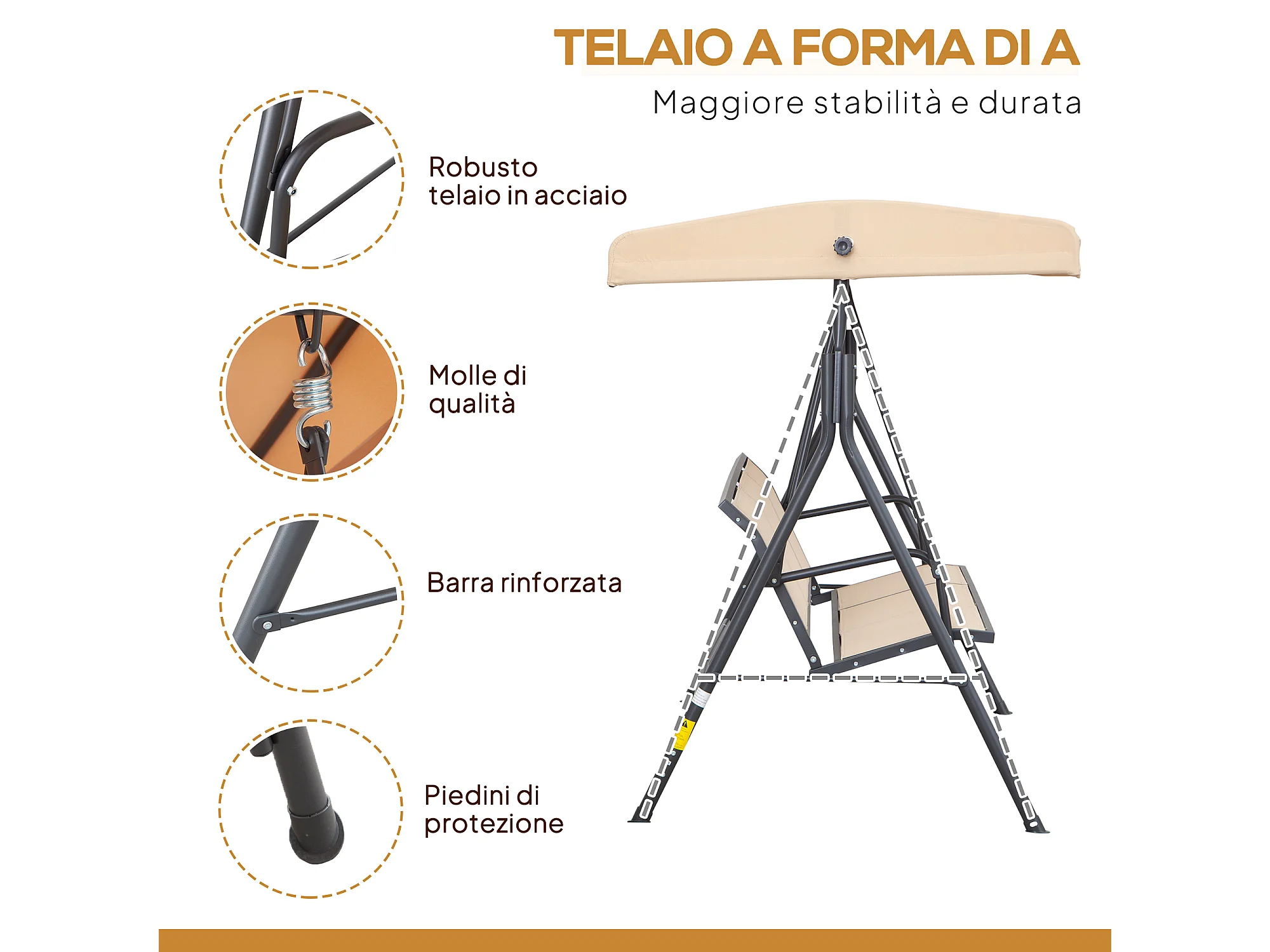 TELAIO A FORMA DI A

Maggiore stabilità e durata

Robusto telaio in acciaio

Molle di qualità

Barra rinforzata

Piedini di protezione