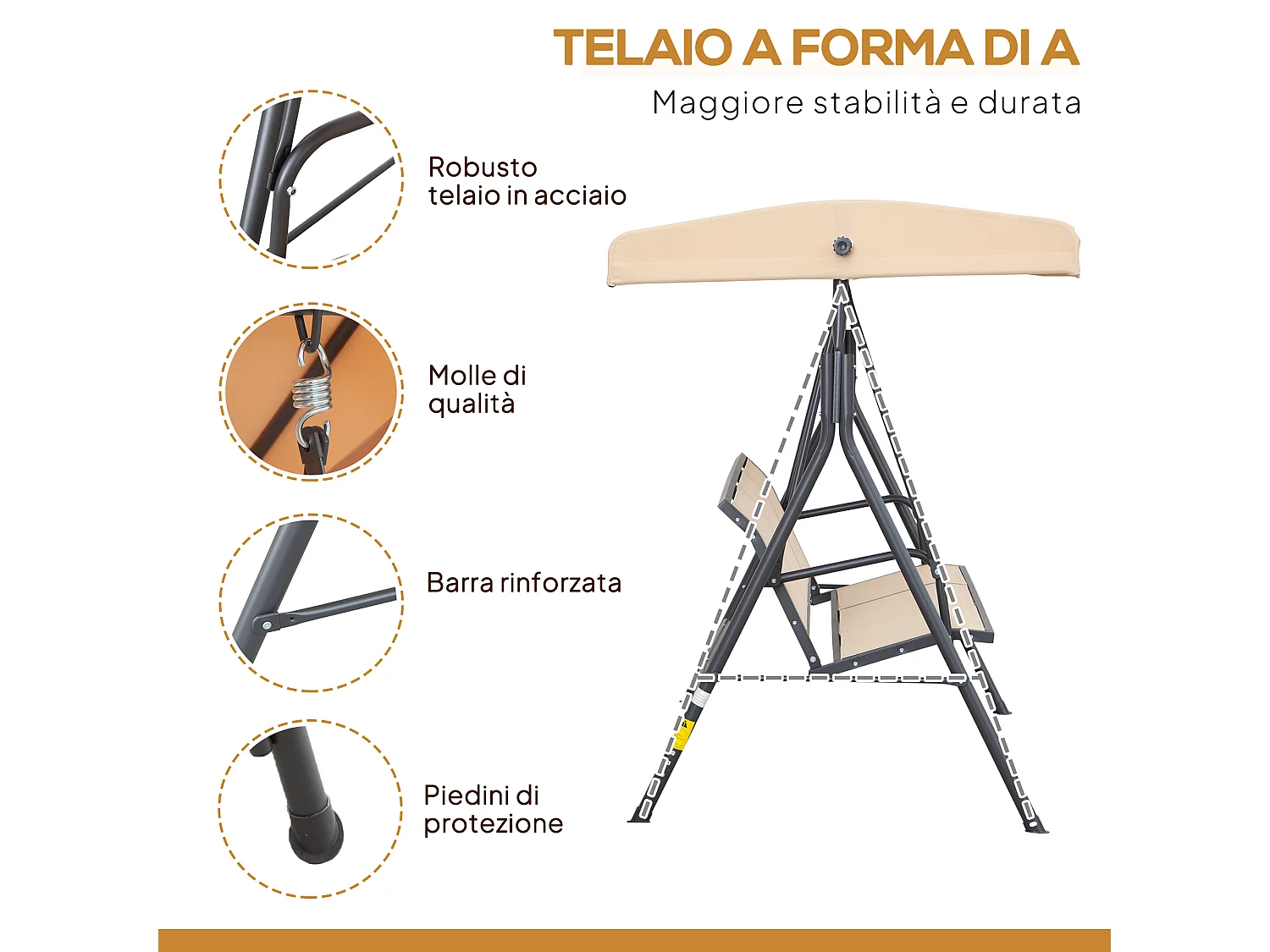 TELAIO A FORMA DI A

Maggiore stabilità e durata

Robusto telaio in acciaio

Molle di qualità

Barra rinforzata

Piedini di protezione