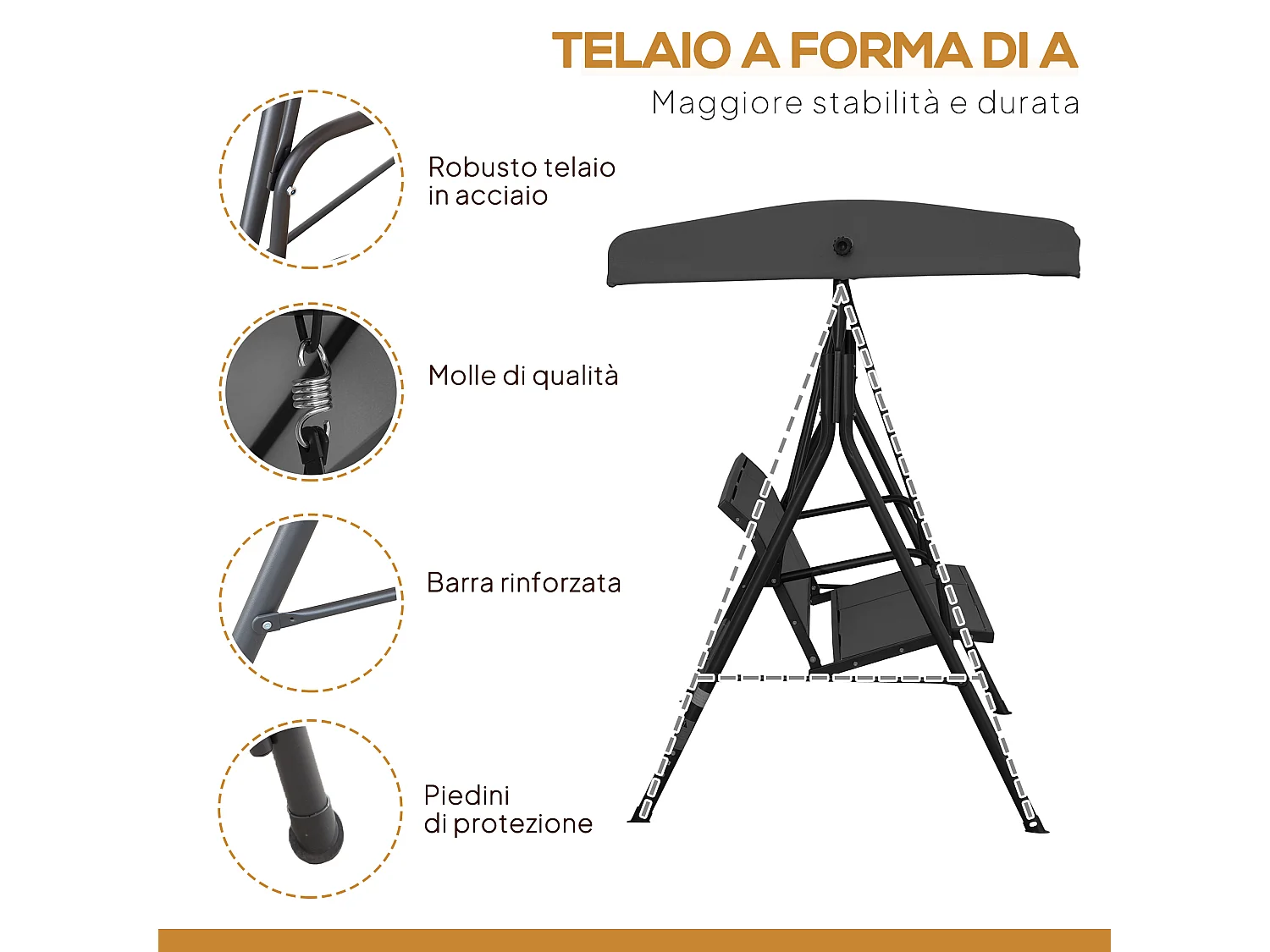 TELAIO A FORMA DI A

Maggiore stabilità e durata

Robusto telaio in acciaio

Molle di qualità

Barra rinforzata

Piedini di protezione