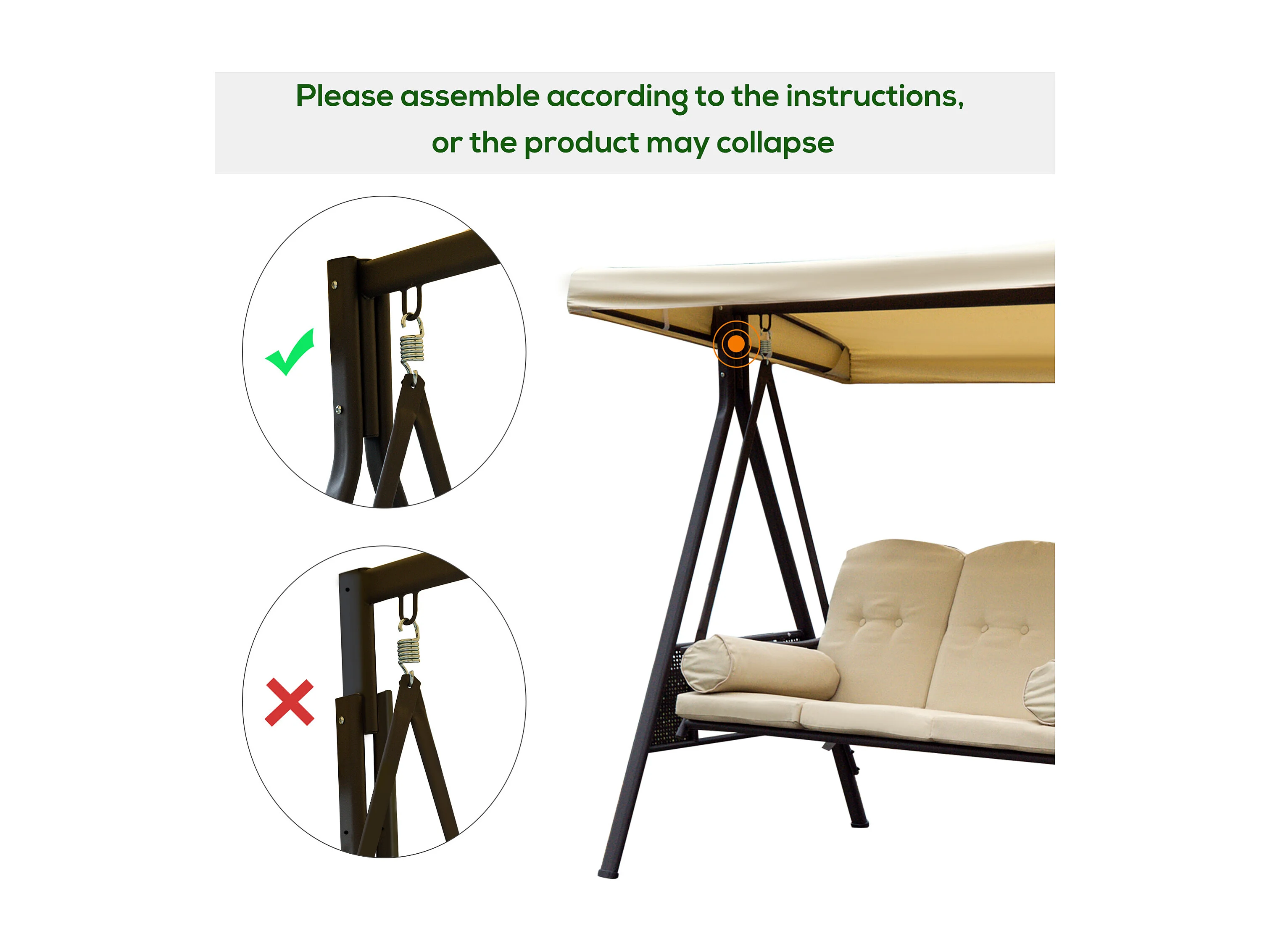 Please assemble according to the instructions, or the product may collapse