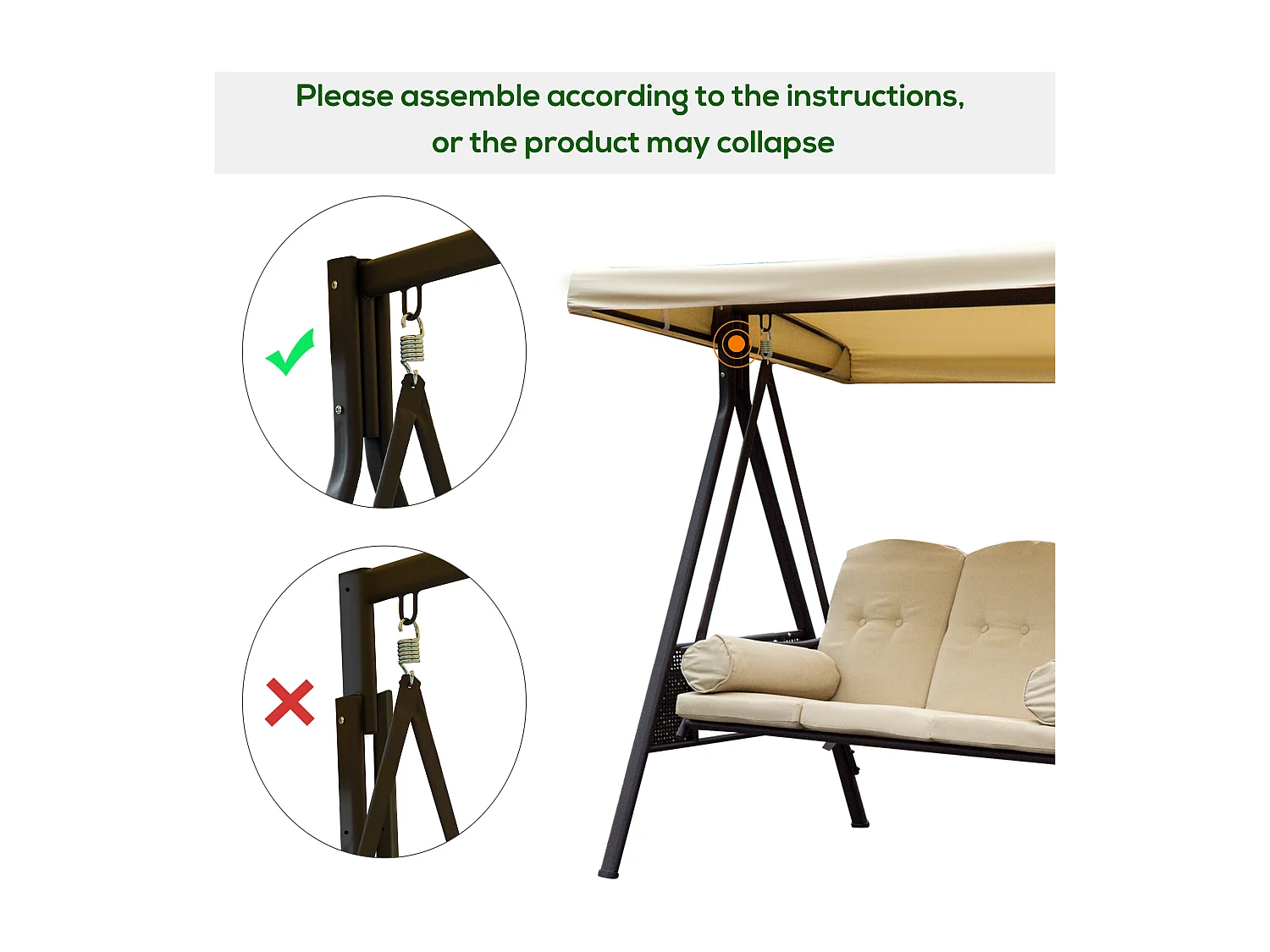 Please assemble according to the instructions, or the product may collapse