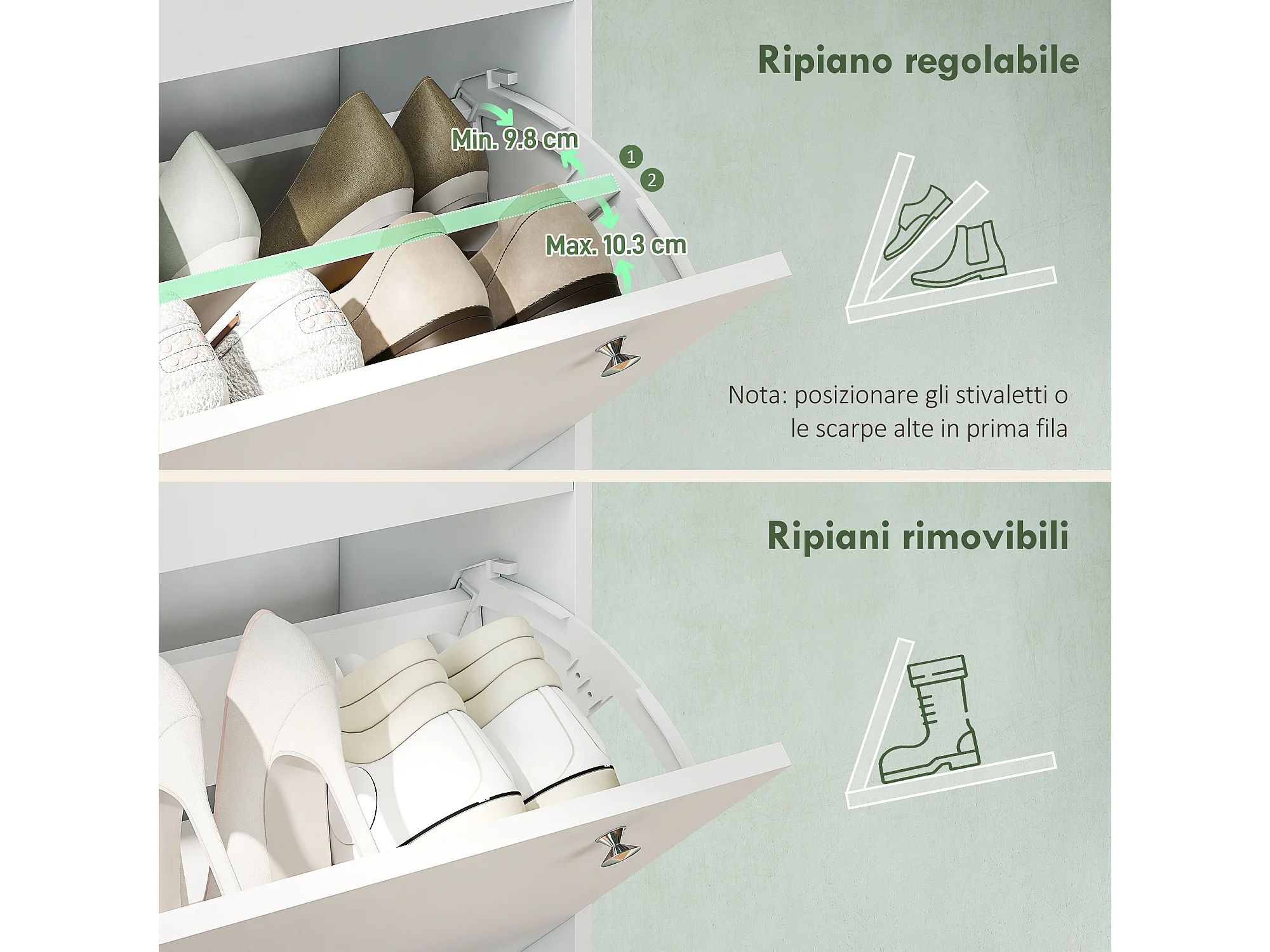 Ripiano regolabile

Min. 9.8 cm

1

2

Max. 10.3 cm

Nota: posizionare gli stivaletti o le scarpe alte in prima fila

Ripiani rimovibili