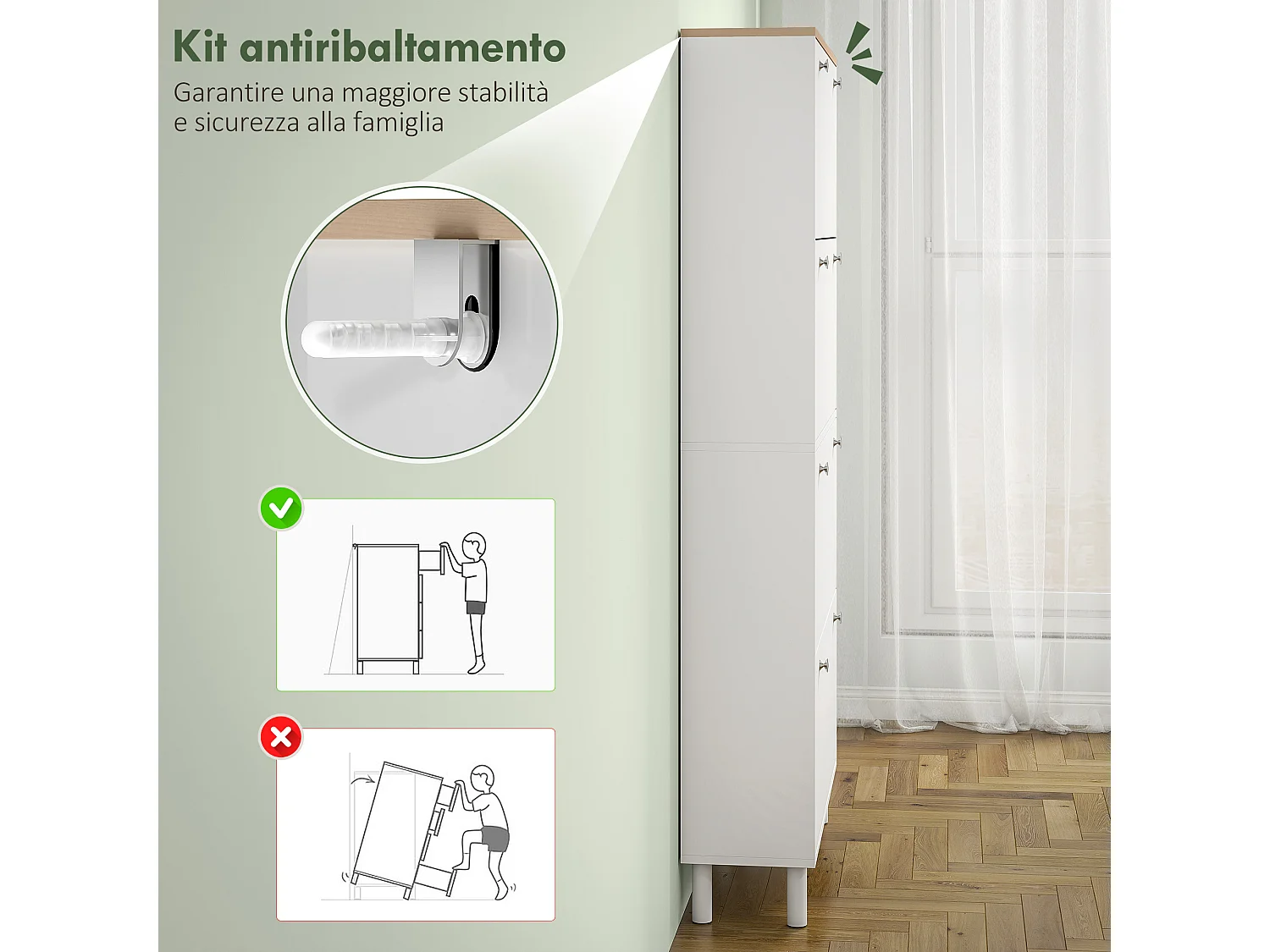 Kit antiribaltamento

Garantire una maggiore stabilità e sicurezza alla famiglia