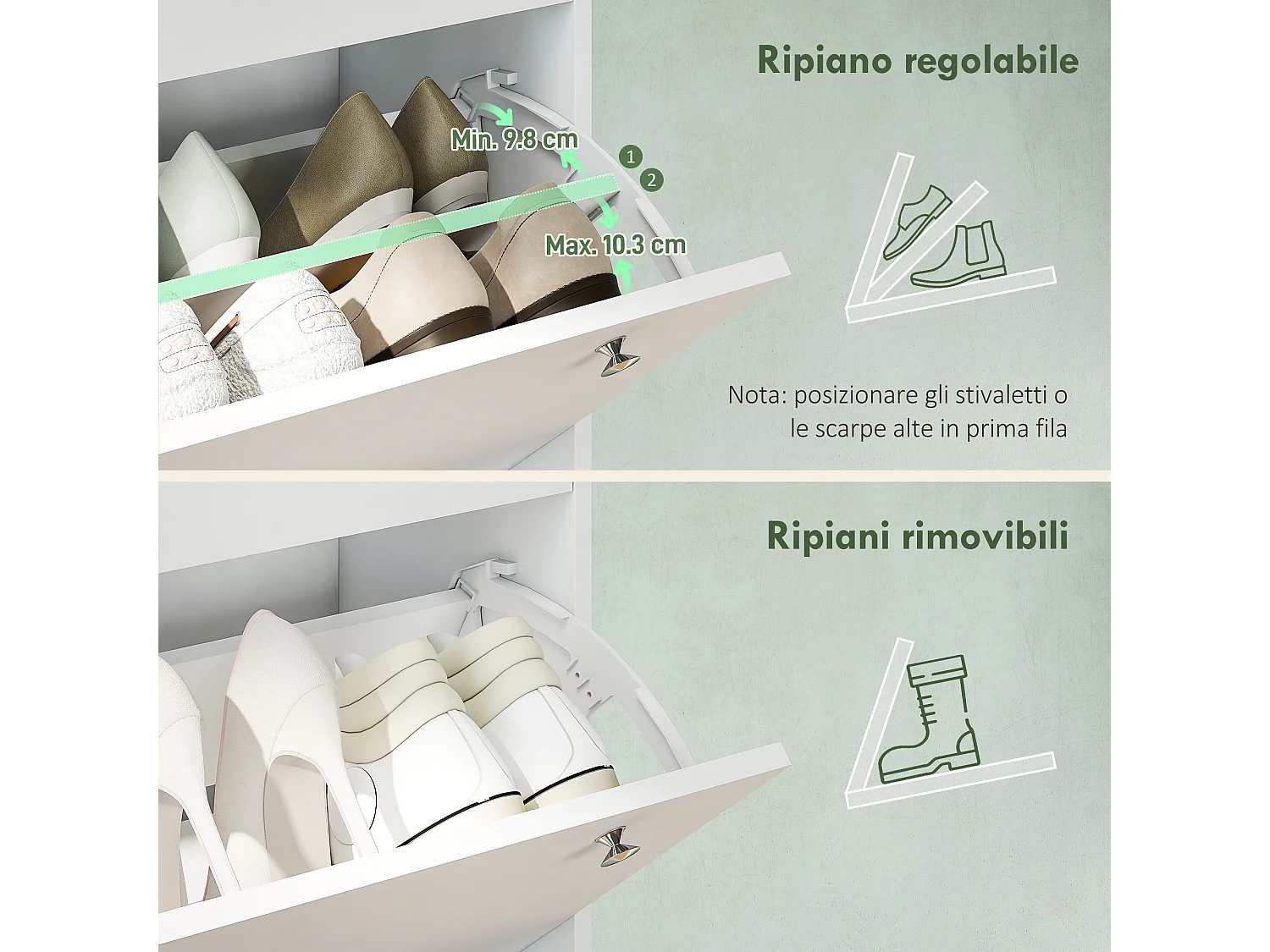 Ripiano regolabile

Min. 9.8 cm

1

2

Max. 10.3 cm

Nota: posizionare gli stivaletti o le scarpe alte in prima fila

Ripiani rimovibili