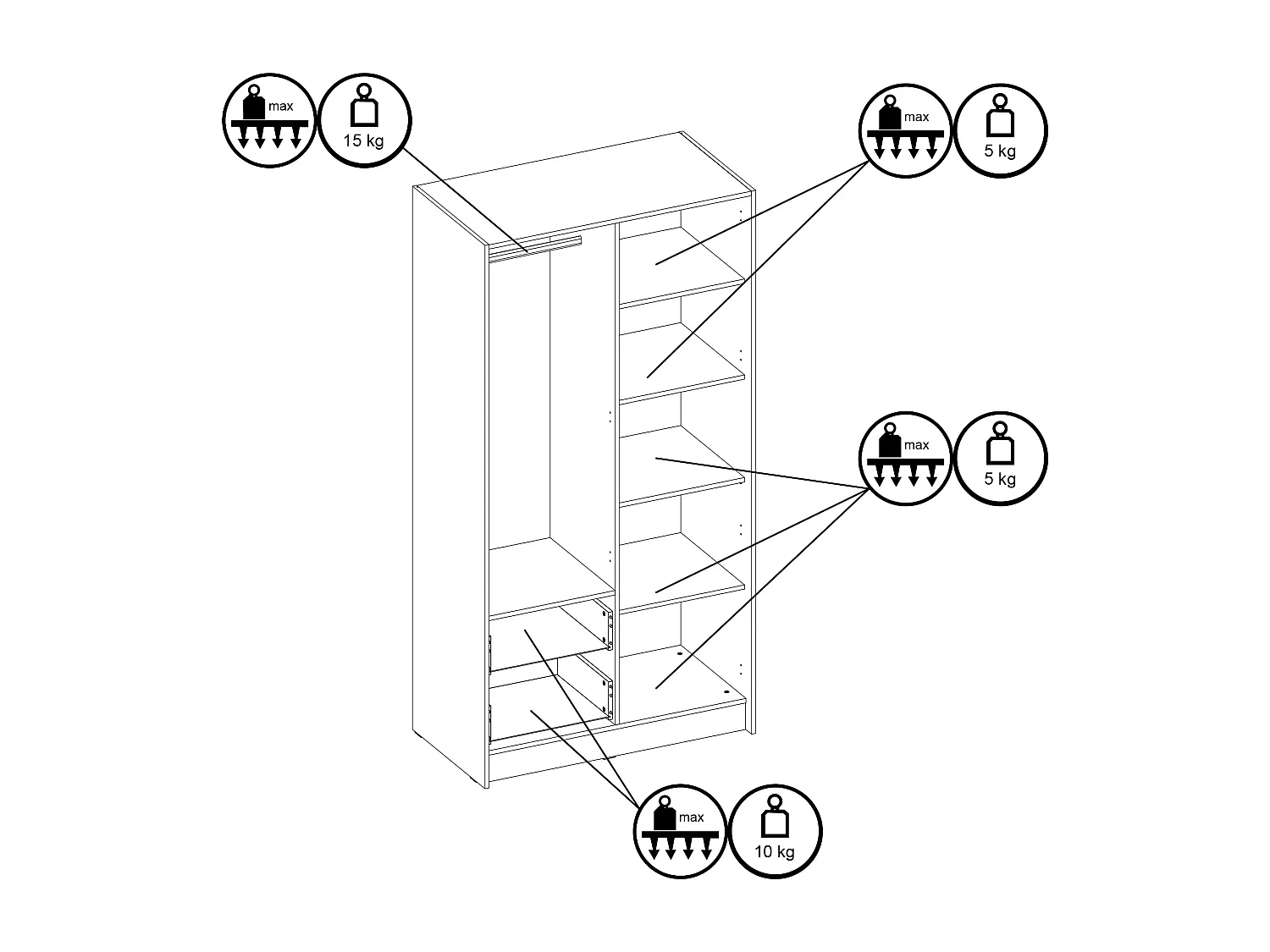 max
15 kg

max
5 kg

max
5 kg

max
10 kg