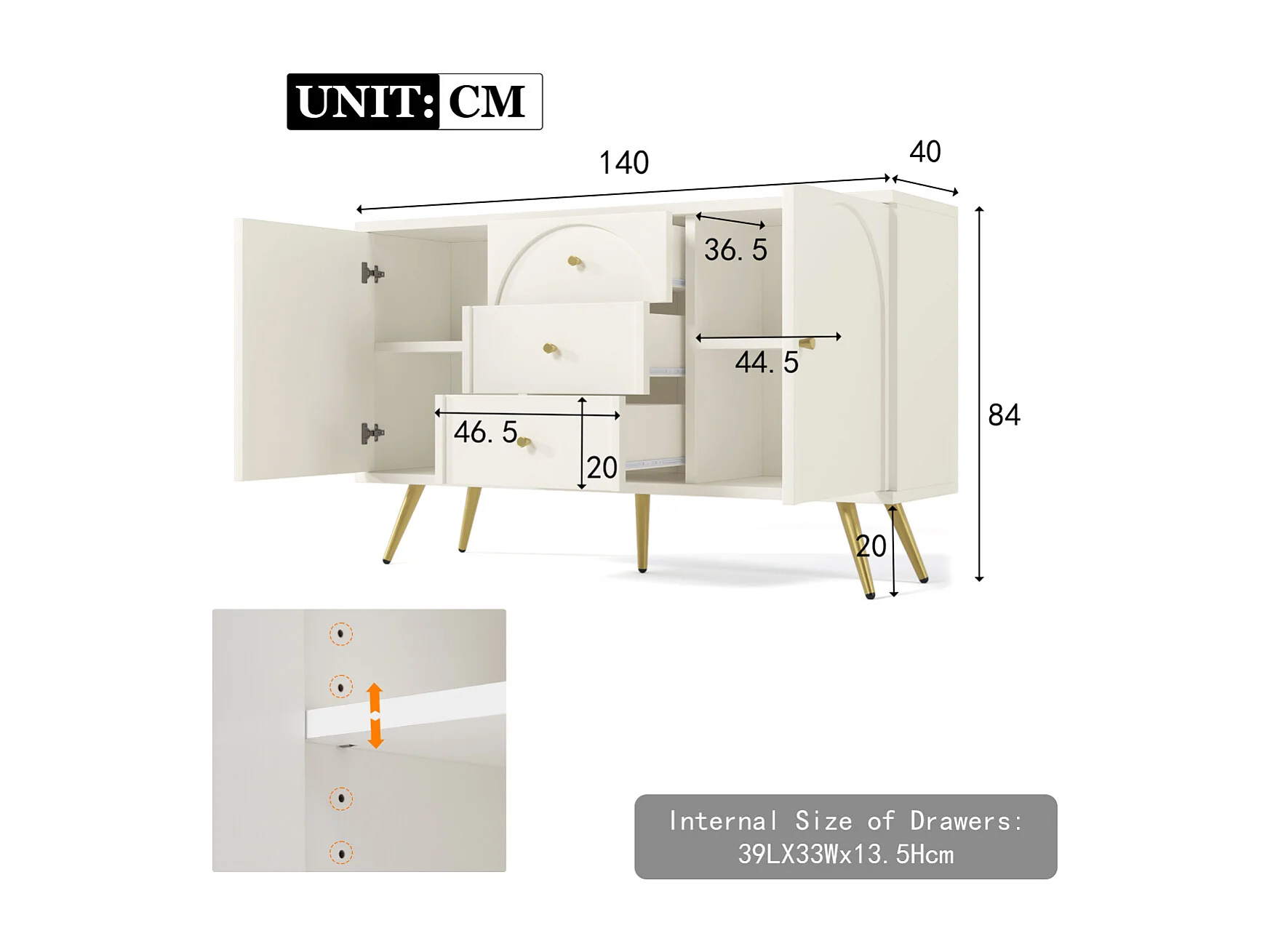 UNIT: CM

140

40

36. 5

44. 5

84

46. 5

20

20

Internal Size of Drawers:
39LX33Wx13. 5Hcm