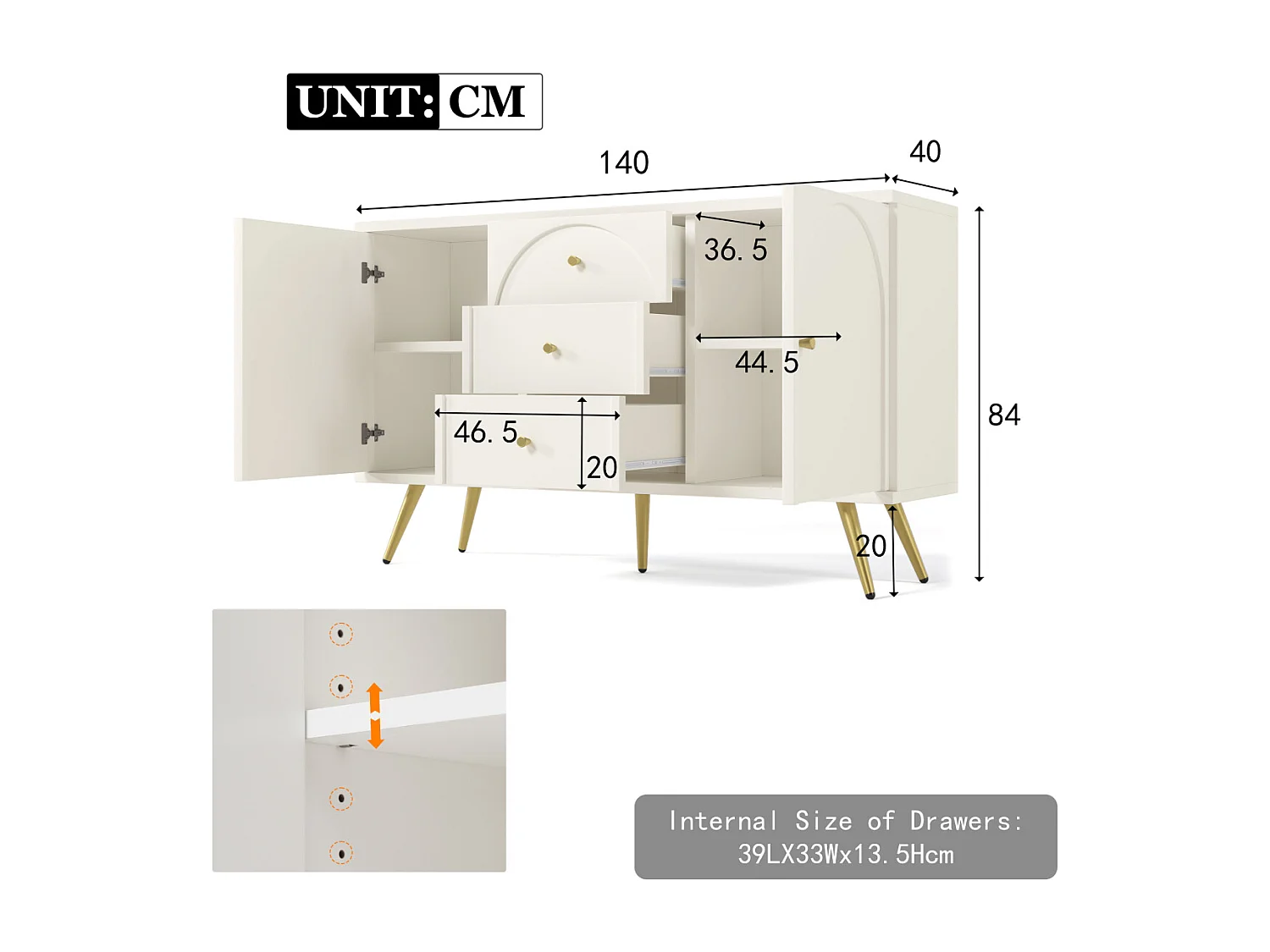 UNIT: CM

140

40

36. 5

44. 5

84

46. 5

20

20

Internal Size of Drawers:
39LX33Wx13. 5Hcm