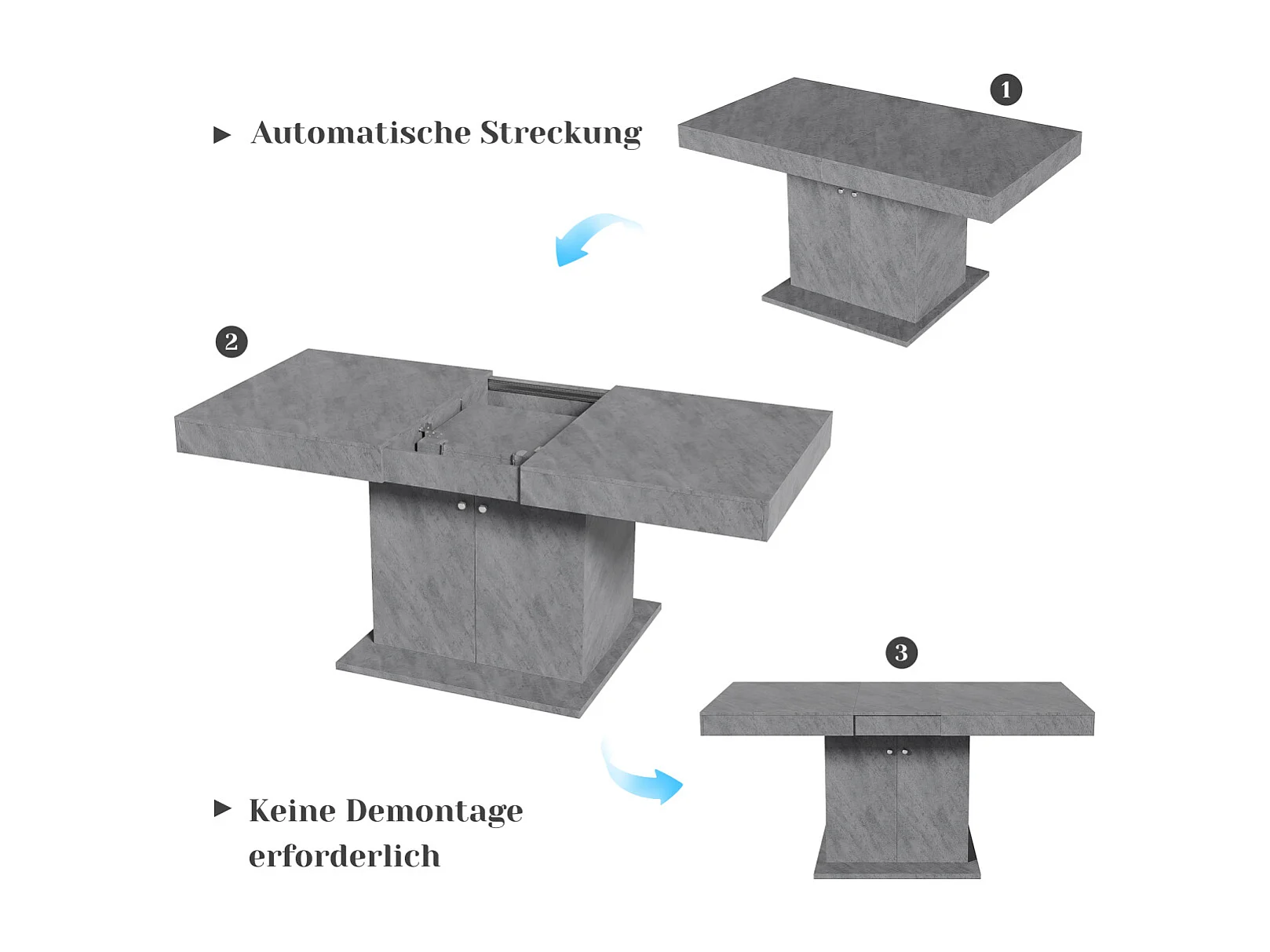 ▶ Automatische Streckung

1

2

3

▶ Keine Demontage erforderlich