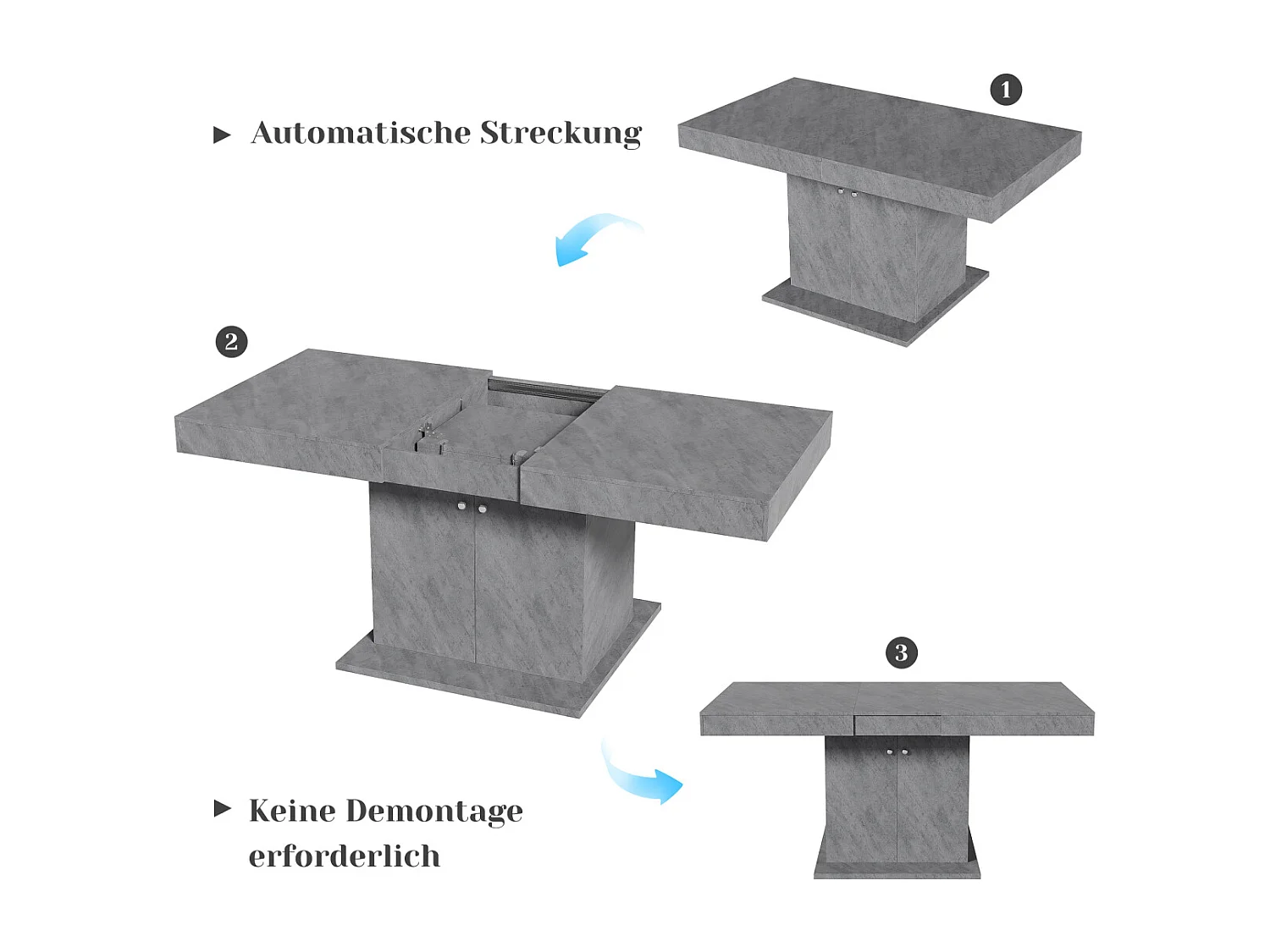 ▶ Automatische Streckung

1

2

3

▶ Keine Demontage erforderlich