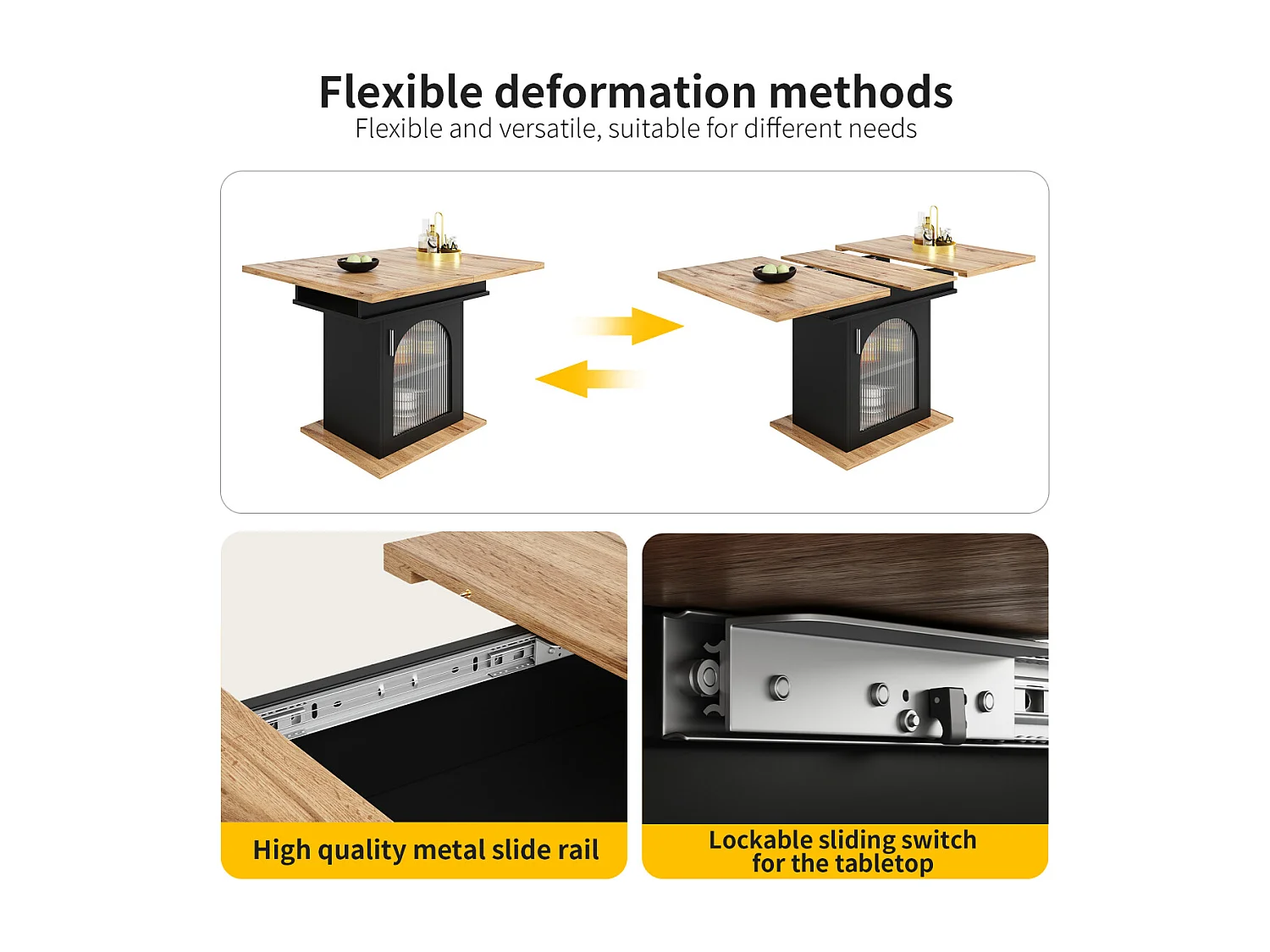 Flexible deformation methods
Flexible and versatile, suitable for different needs

High quality metal slide rail

Lockable sliding switch for the tabletop