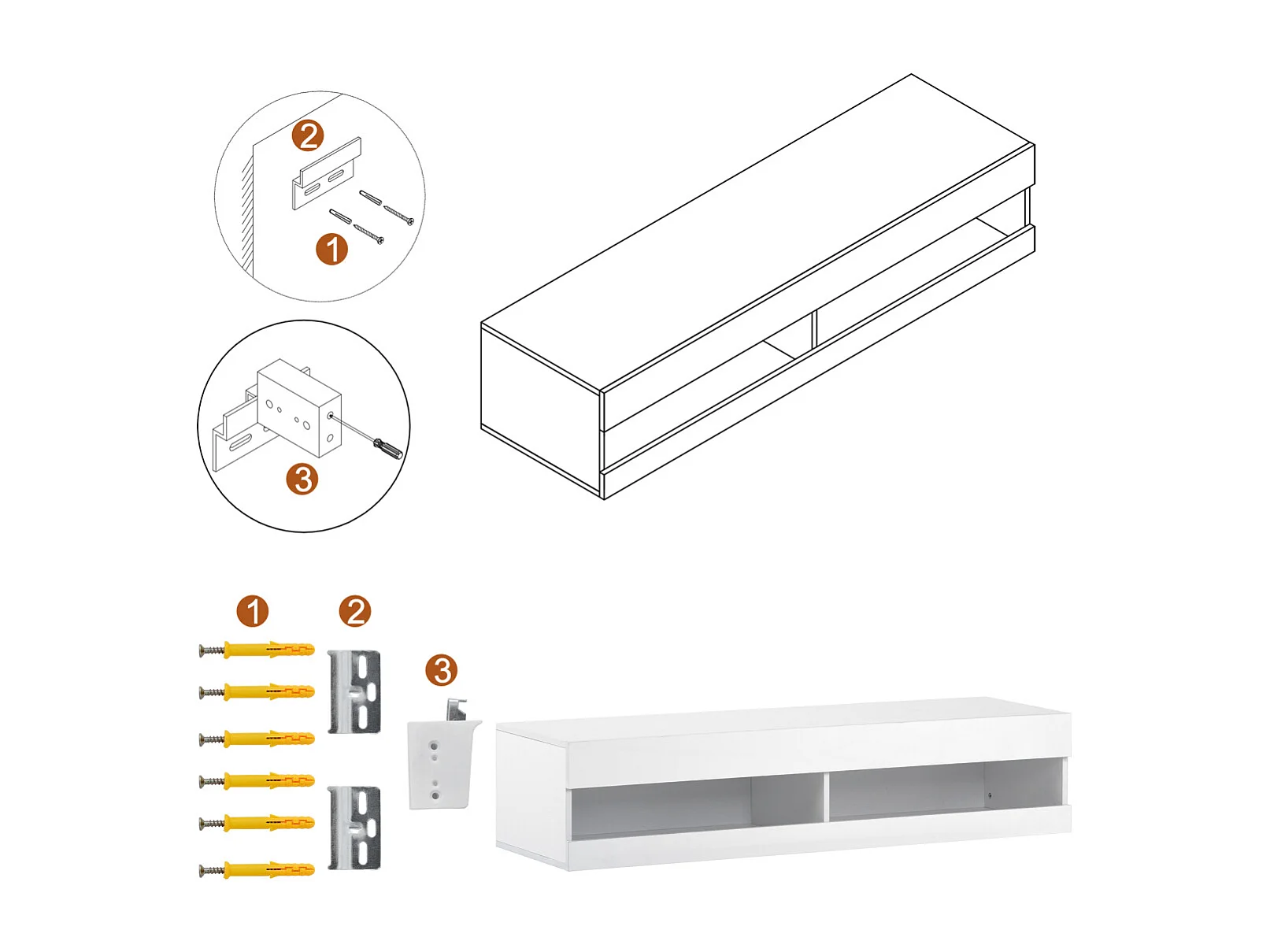 2

1

3

1

2

3