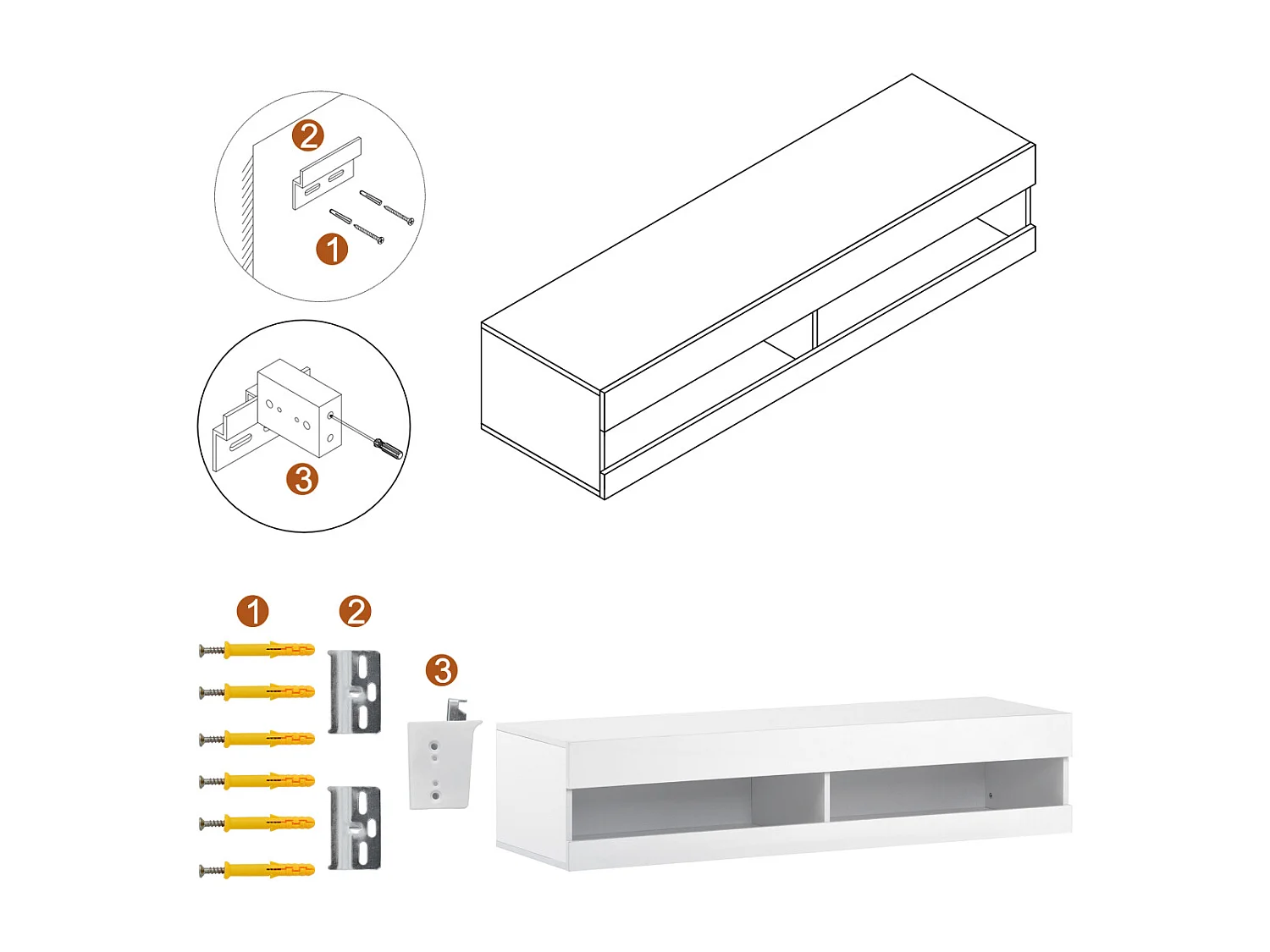 2
1
3
1
2
3