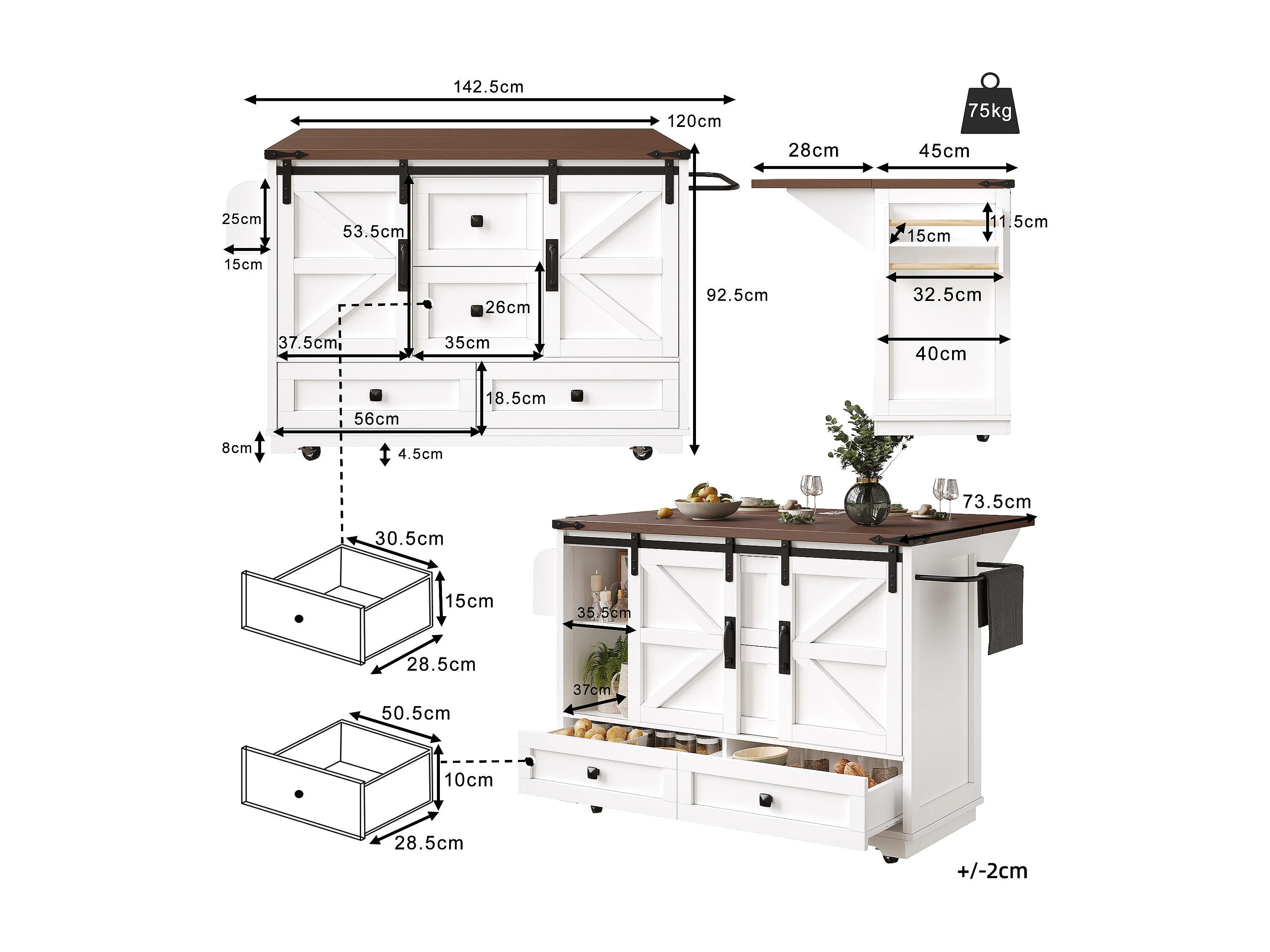 142.5cm
120cm
75kg
28cm
45cm
25cm
15cm
53.5cm
26cm
37.5cm
35cm
92.5cm
11.5cm
15cm
32.5cm
40cm
18.5cm
56cm
8cm
4.5cm
73.5cm
30.5cm
15cm
28.5cm
35.5cm
37cm
50.5cm
10cm
28.5cm
+/-2cm