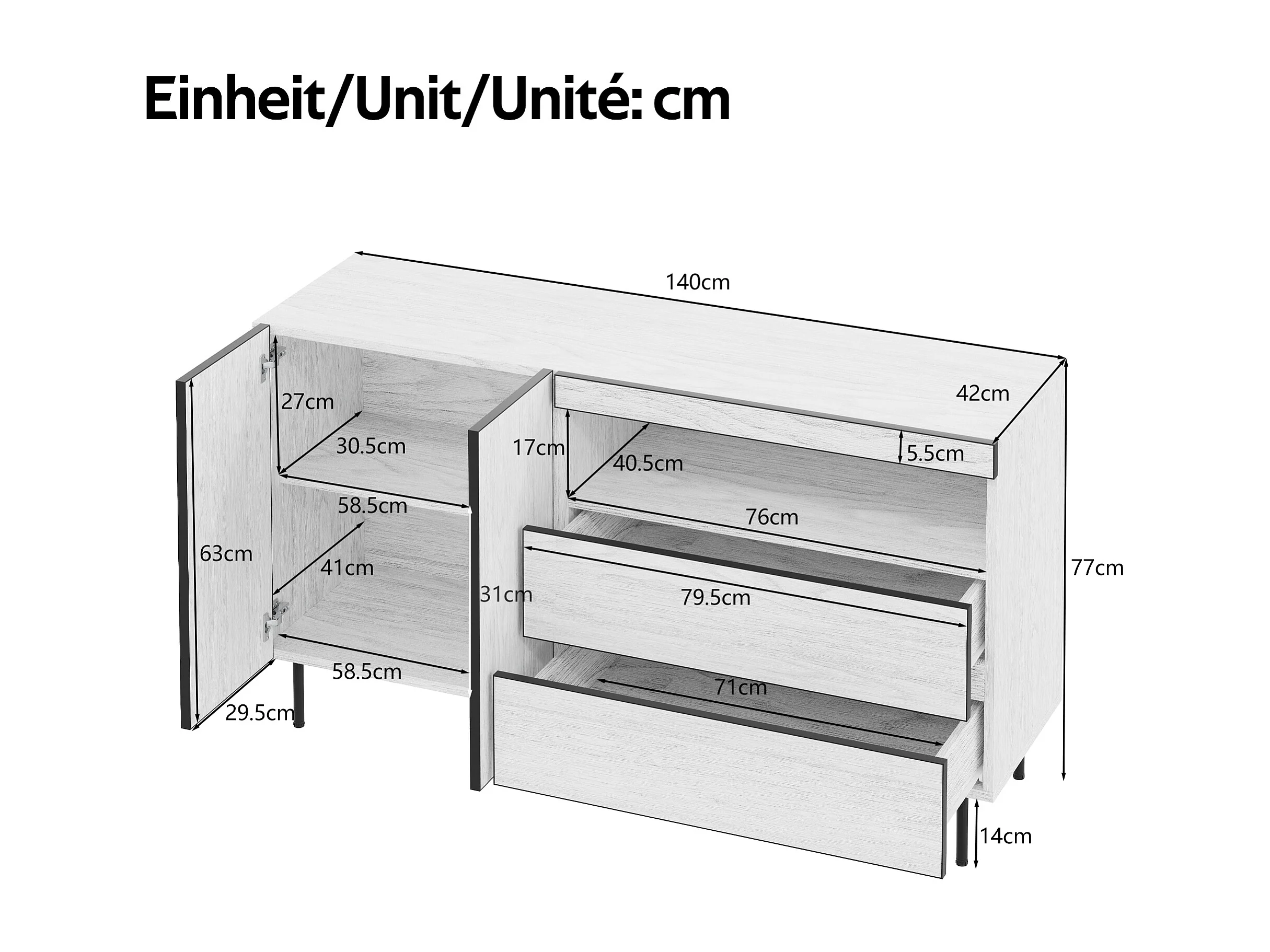 Einheit/Unit/Unité: cm

140cm

42cm

27cm

30.5cm

17cm

40.5cm

5.5cm

58.5cm

76cm

63cm

41cm

31cm

79.5cm

77cm

58.5cm

71cm

29.5cm

14cm