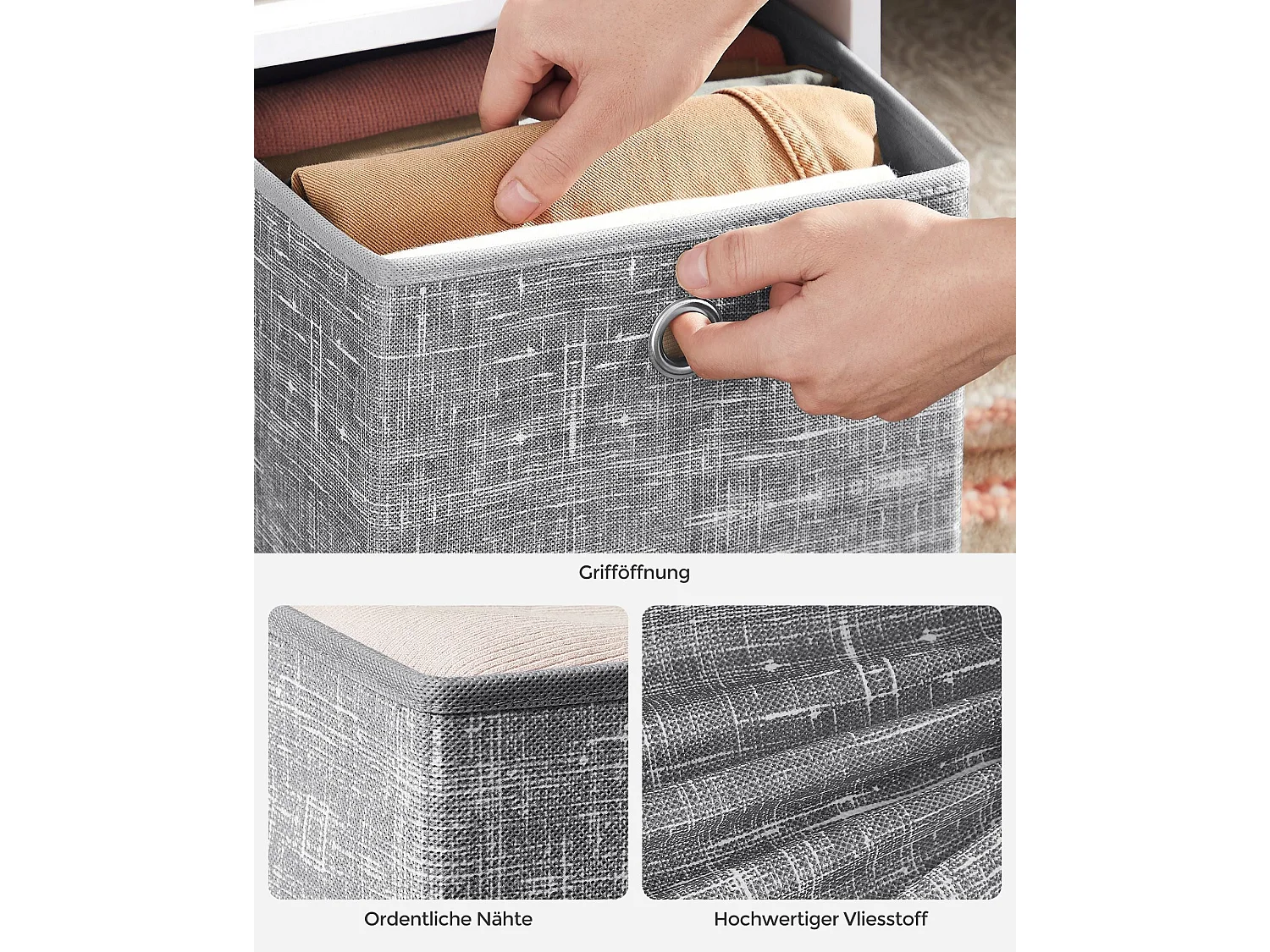 Grifföffnung

Ordentliche Nähte

Hochwertiger Vliesstoff