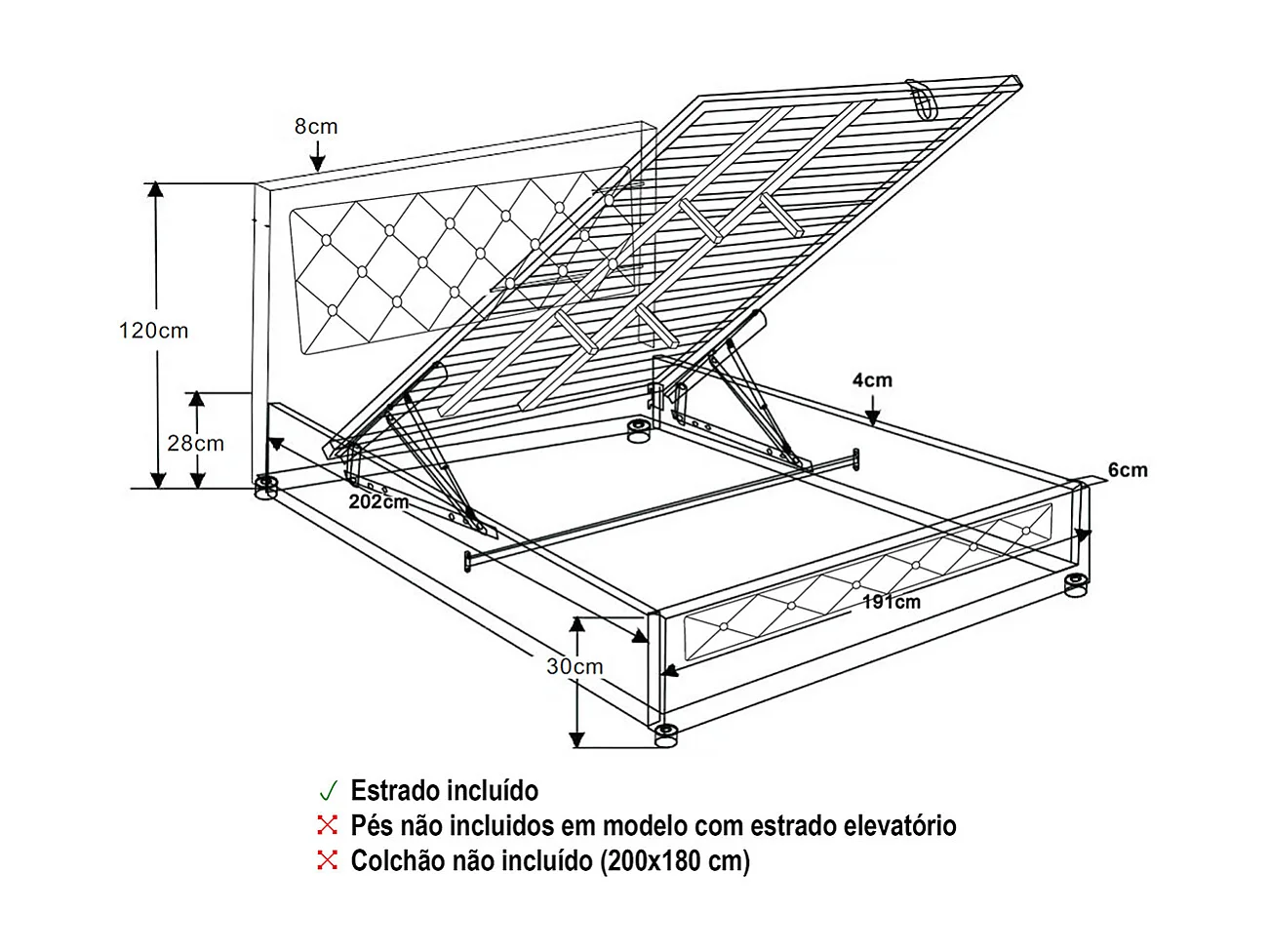 8cm

120cm

28cm

202cm

4cm

6cm

191cm

30cm

✓ Estrado incluído
✕ Pés não incluidos em modelo com estrado elevatório
✕ Colchão não incluído (200x180 cm)