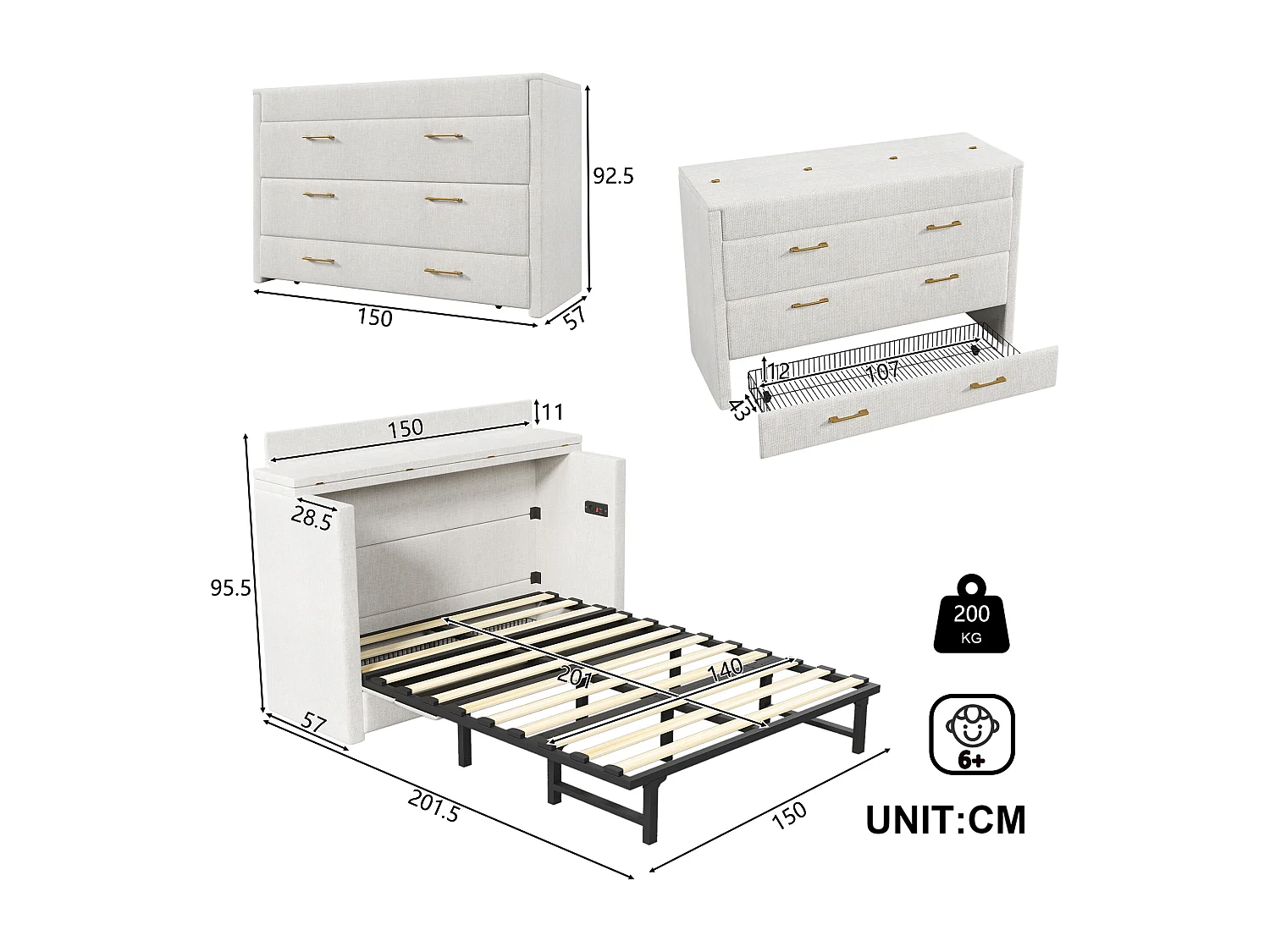 92.5

150

57

12

107

43

150

11

28.5

95.5

201

140

57

201.5

150

200
KG

6+

UNIT:CM