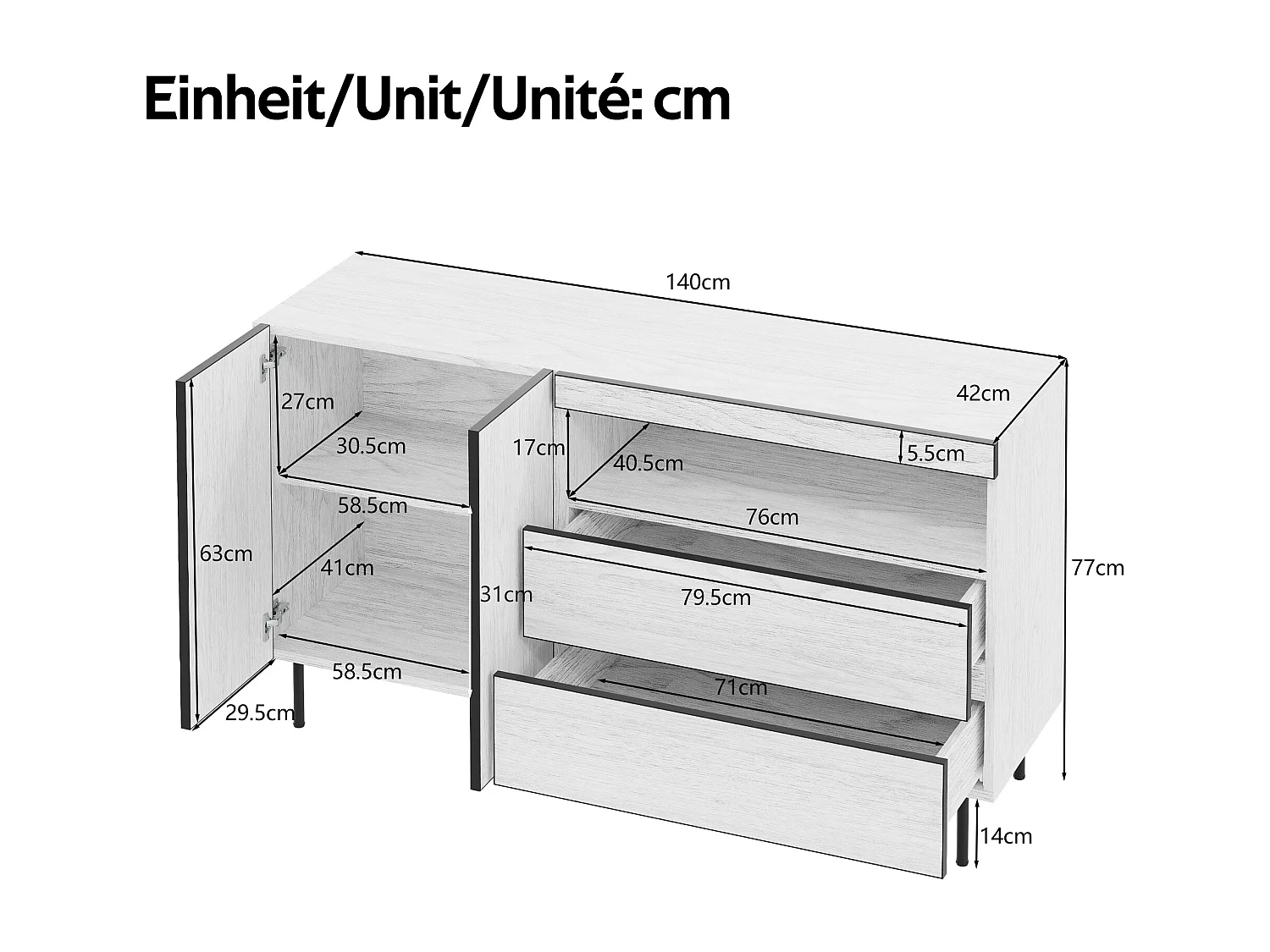 Einheit/Unit/Unité: cm

140cm

42cm

27cm

30.5cm

17cm

40.5cm

5.5cm

58.5cm

76cm

63cm

41cm

31cm

79.5cm

77cm

58.5cm

71cm

29.5cm

14cm