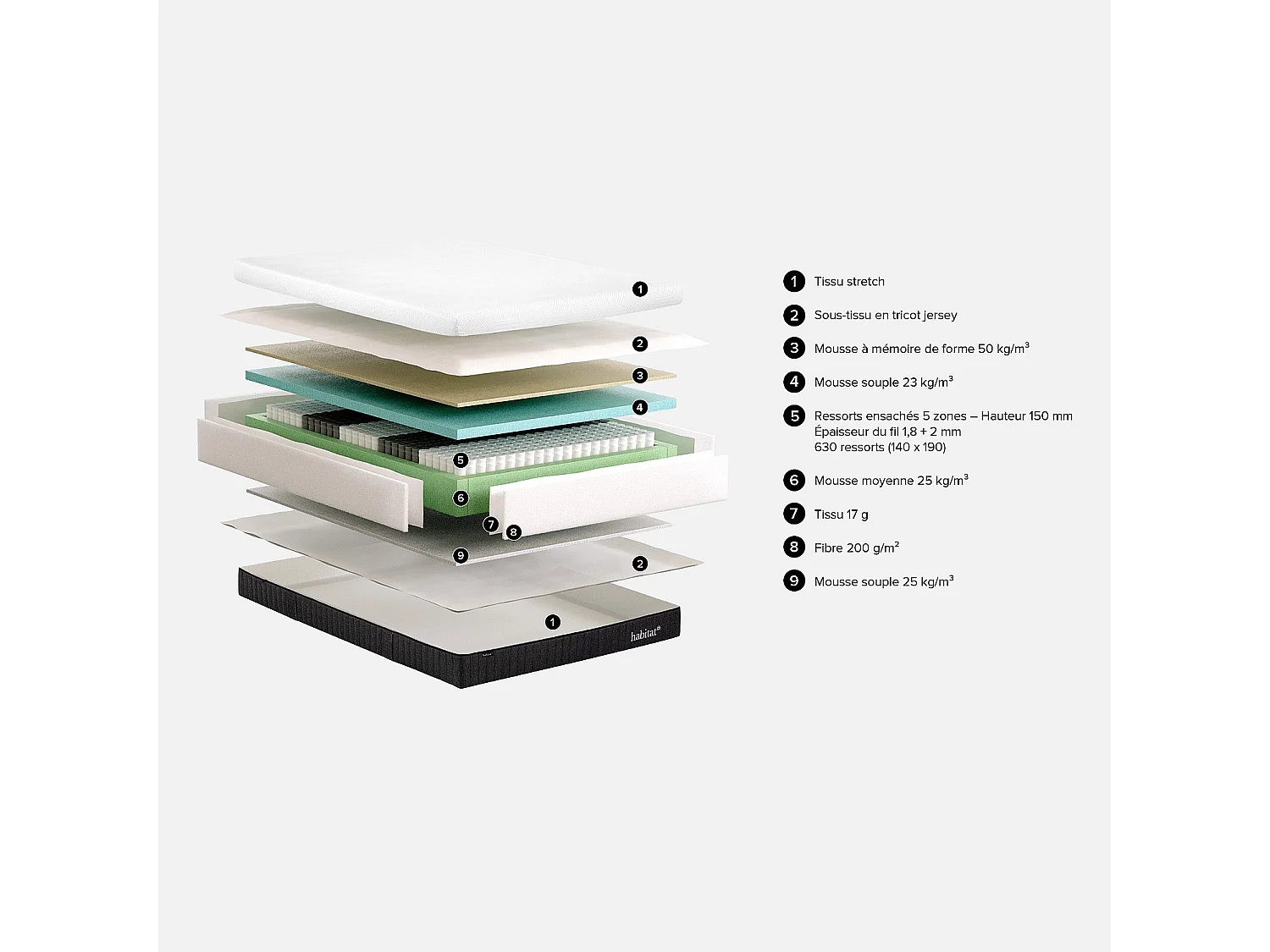 1
2
3
4
5
6
7
8
9
2
1
habitat

1 Tissu stretch

2 Sous-tissu en tricot jersey

3 Mousse à mémoire de forme 50 kg/m$^3$

4 Mousse souple 23 kg/m$^3$

5 Ressorts ensachés 5 zones – Hauteur 150 mm
Épaisseur du fil 1,8 + 2 mm
630 ressorts (140 x 190)

6 Mousse moyenne 25 kg/m$^3$

7 Tissu 17 g

8 Fibre 200 g/m$^2$

9 Mousse souple 25 kg/m$^3$