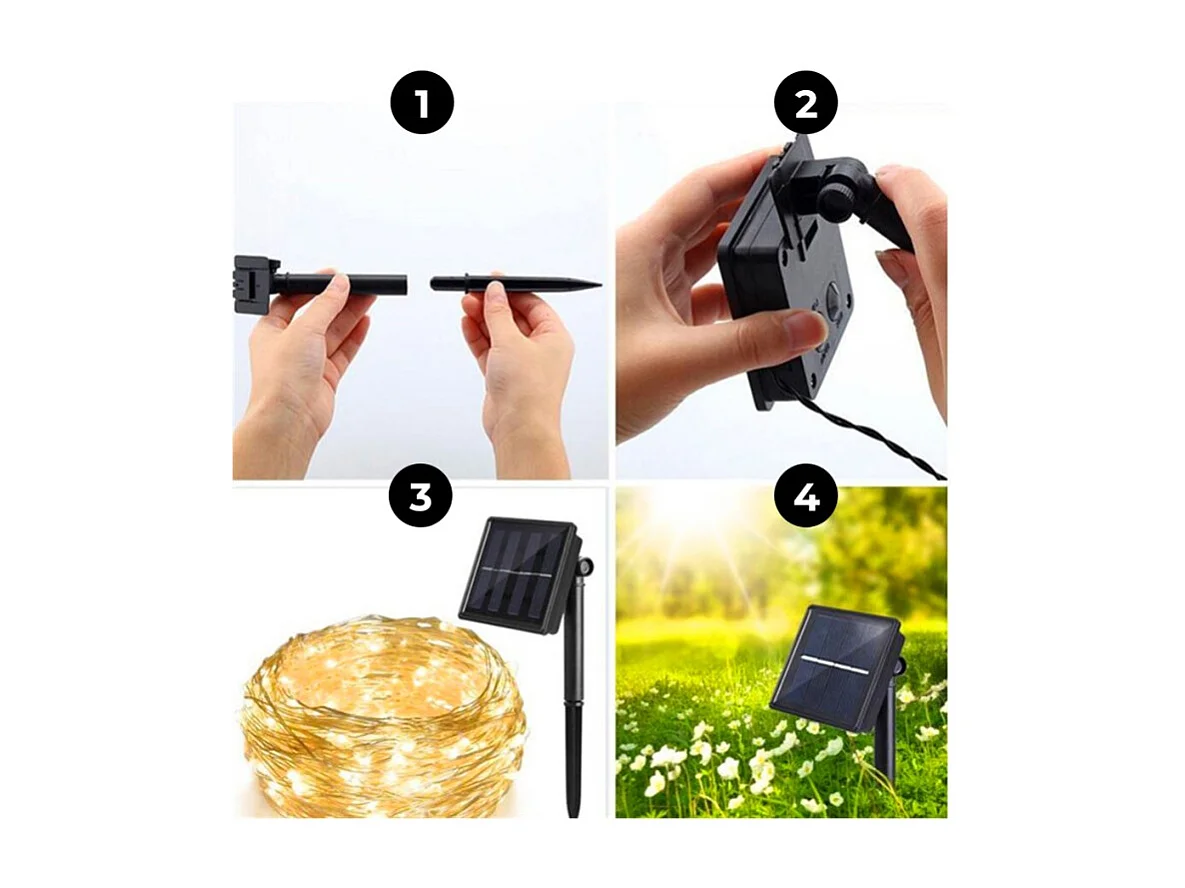 1

2

3

4